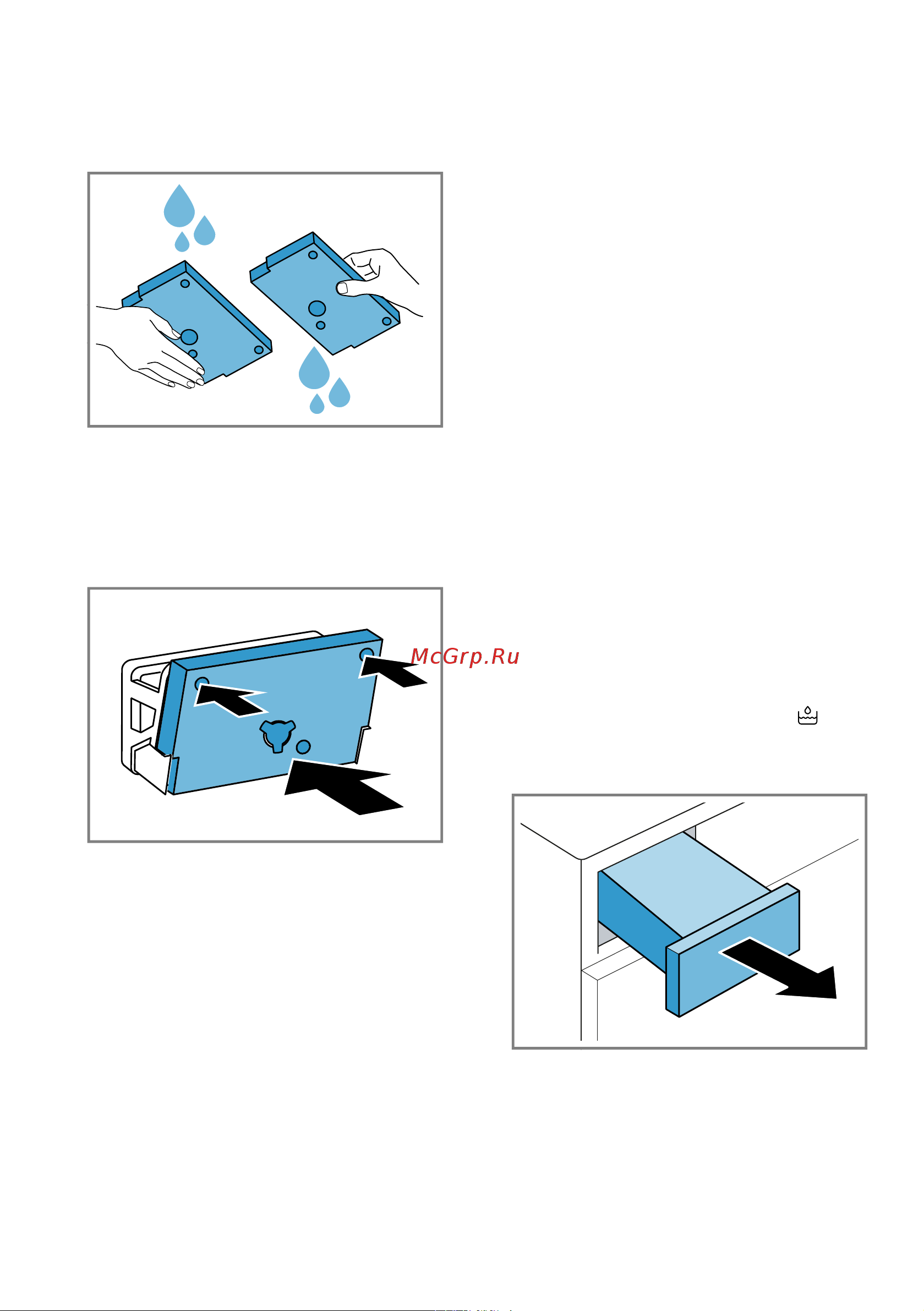 McGrp.Ru