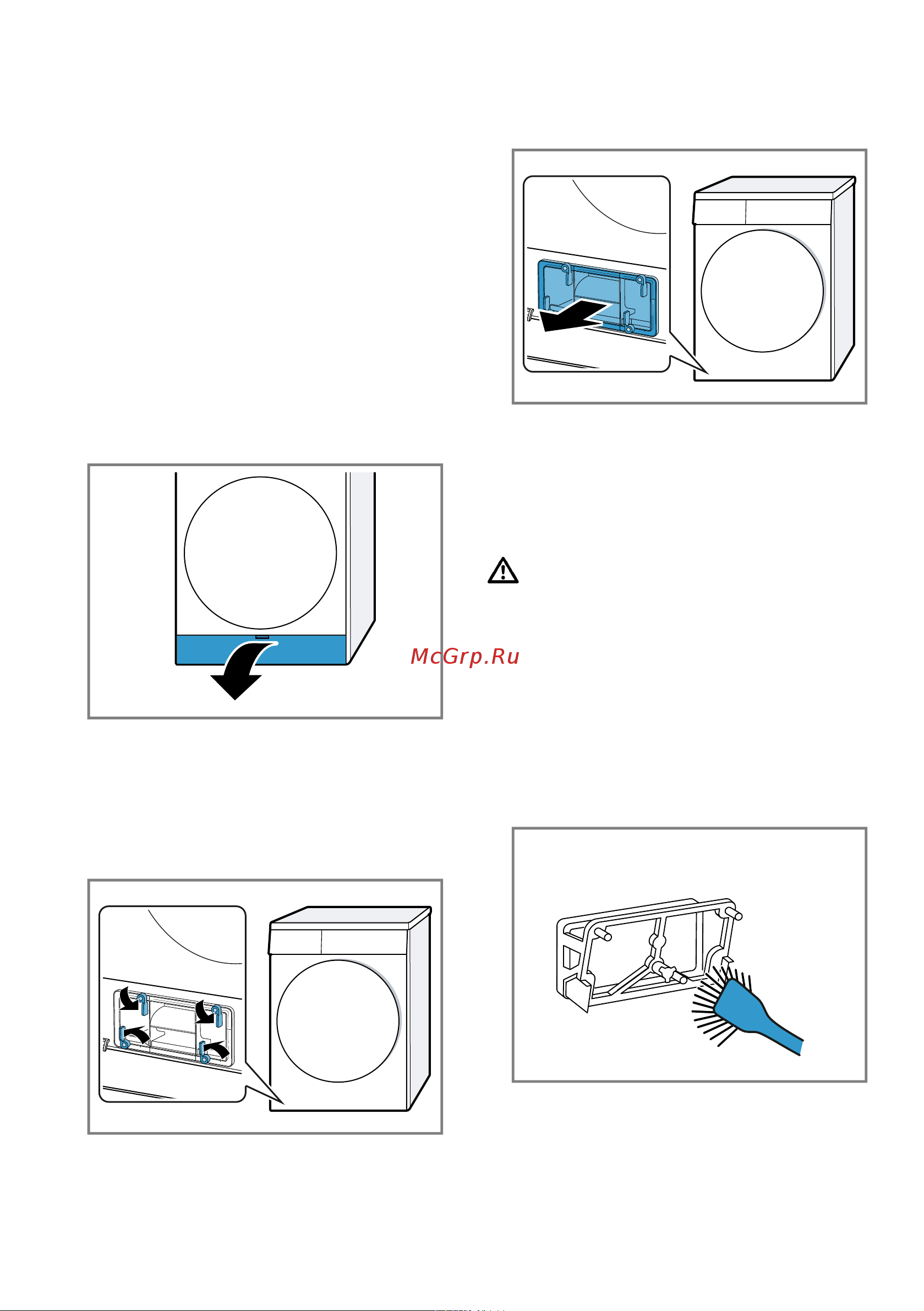 McGrp.Ru