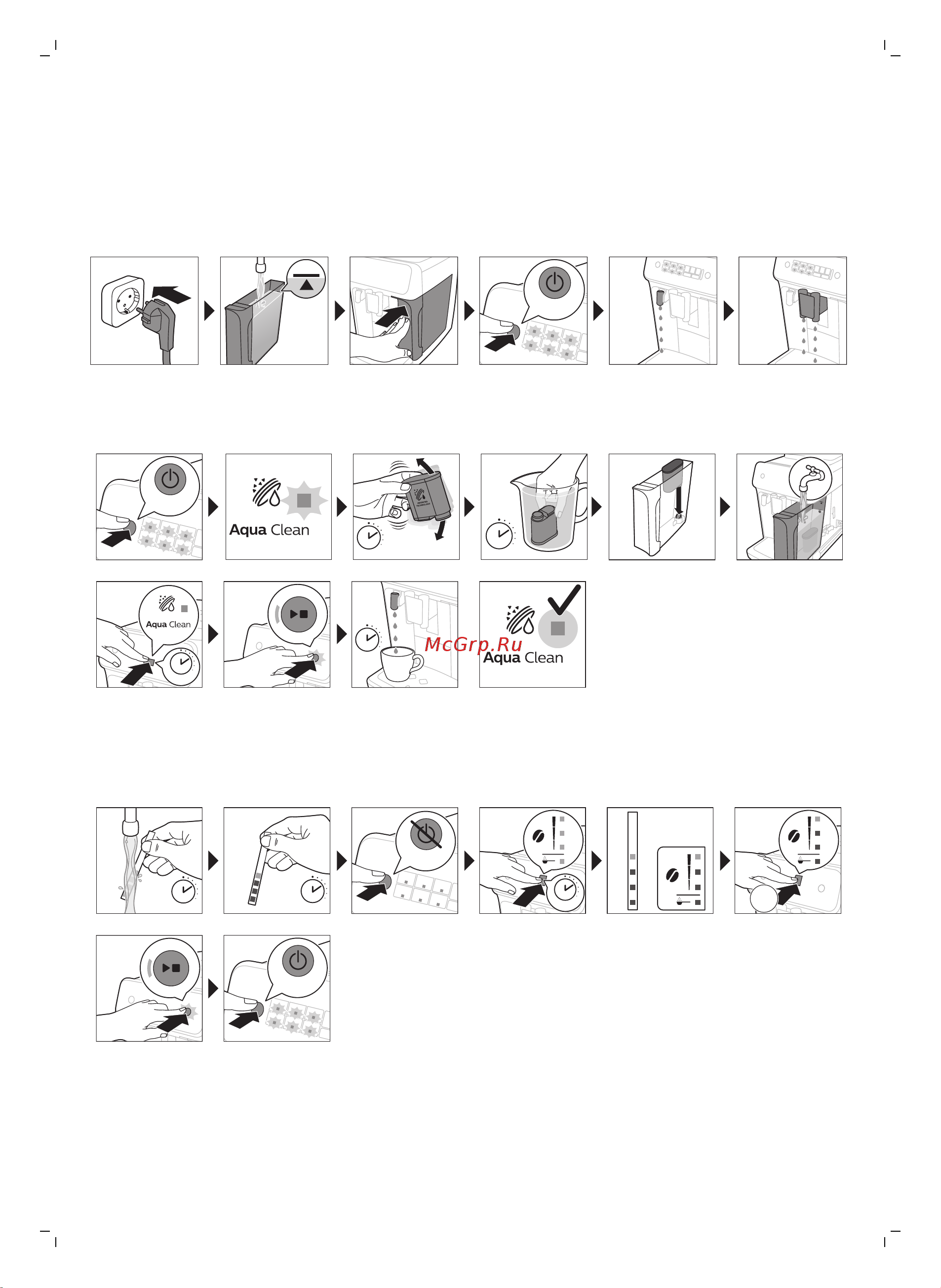 Aqua Clean

Aqua Clean

McGrp.Ru
Aqua Clean