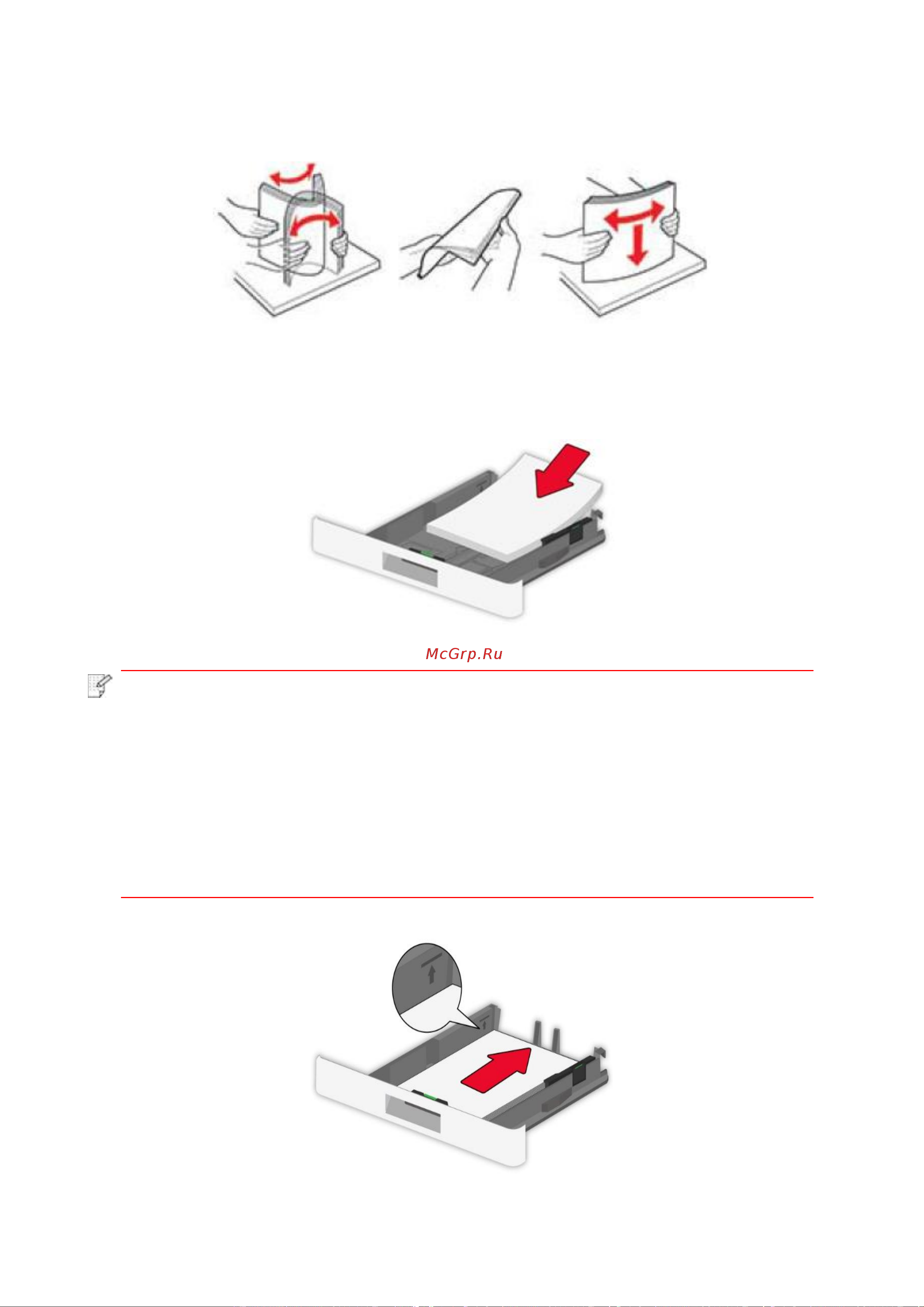 McGrp.Ru