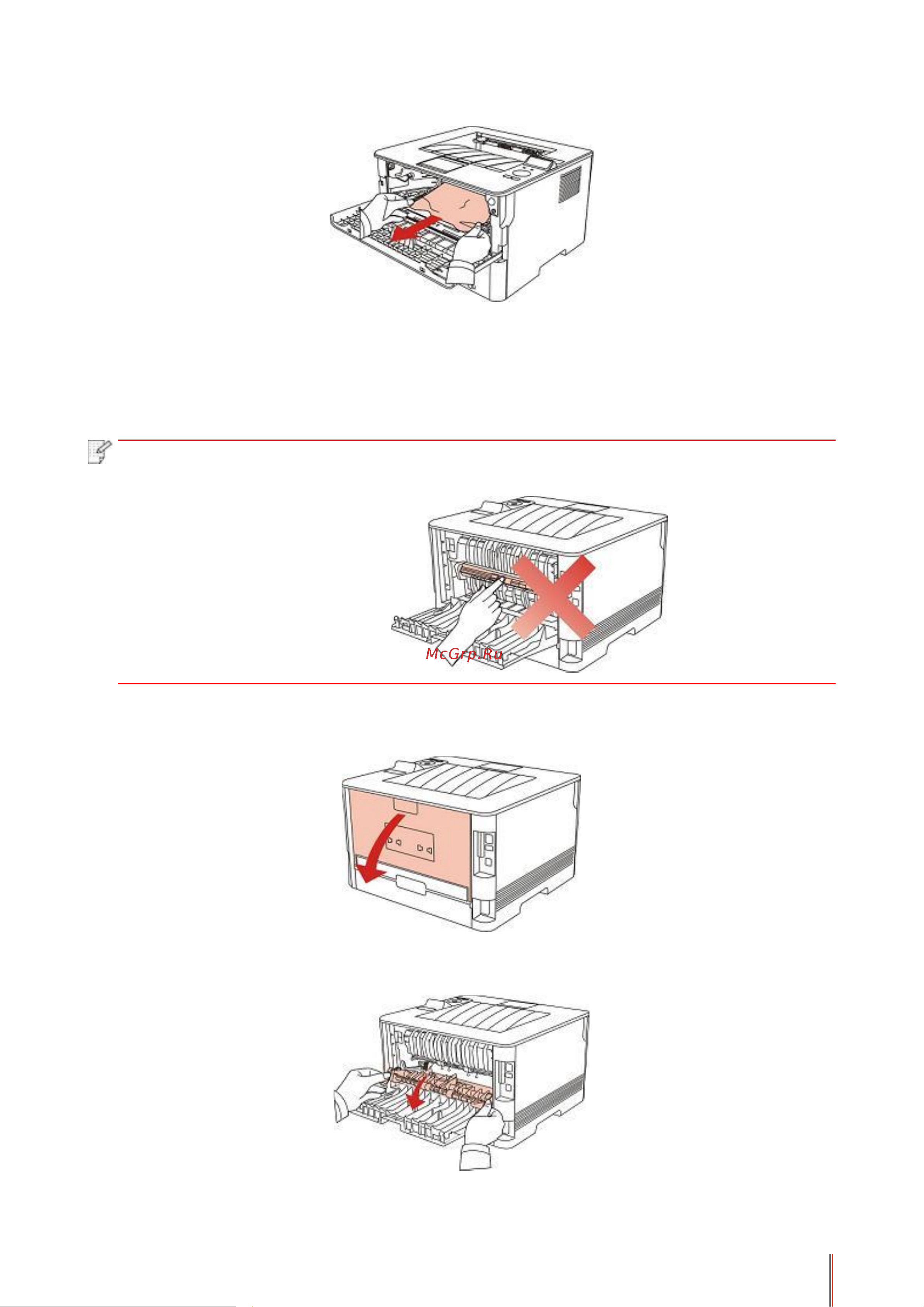 McGrp.Ru