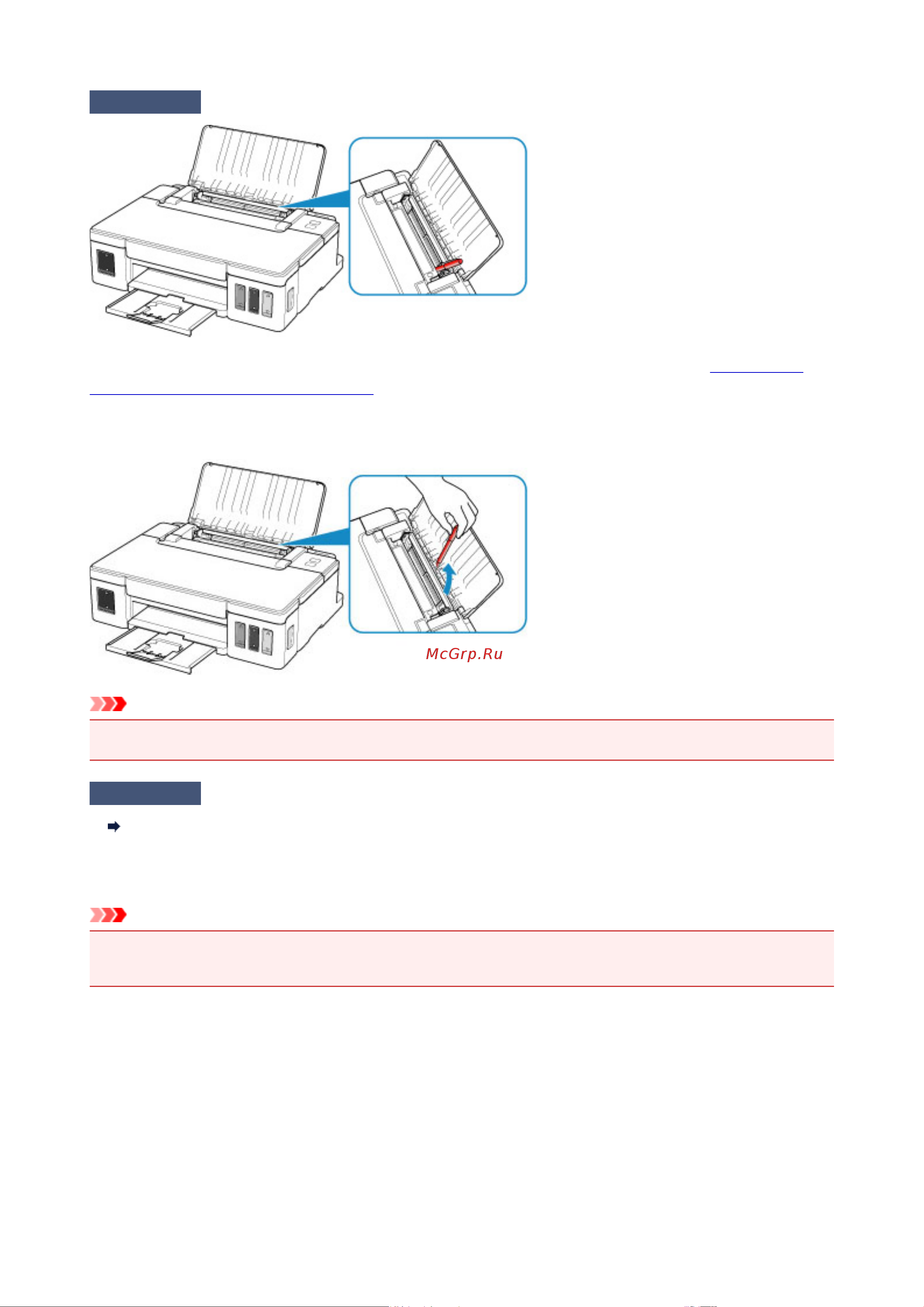 McGrp.Ru