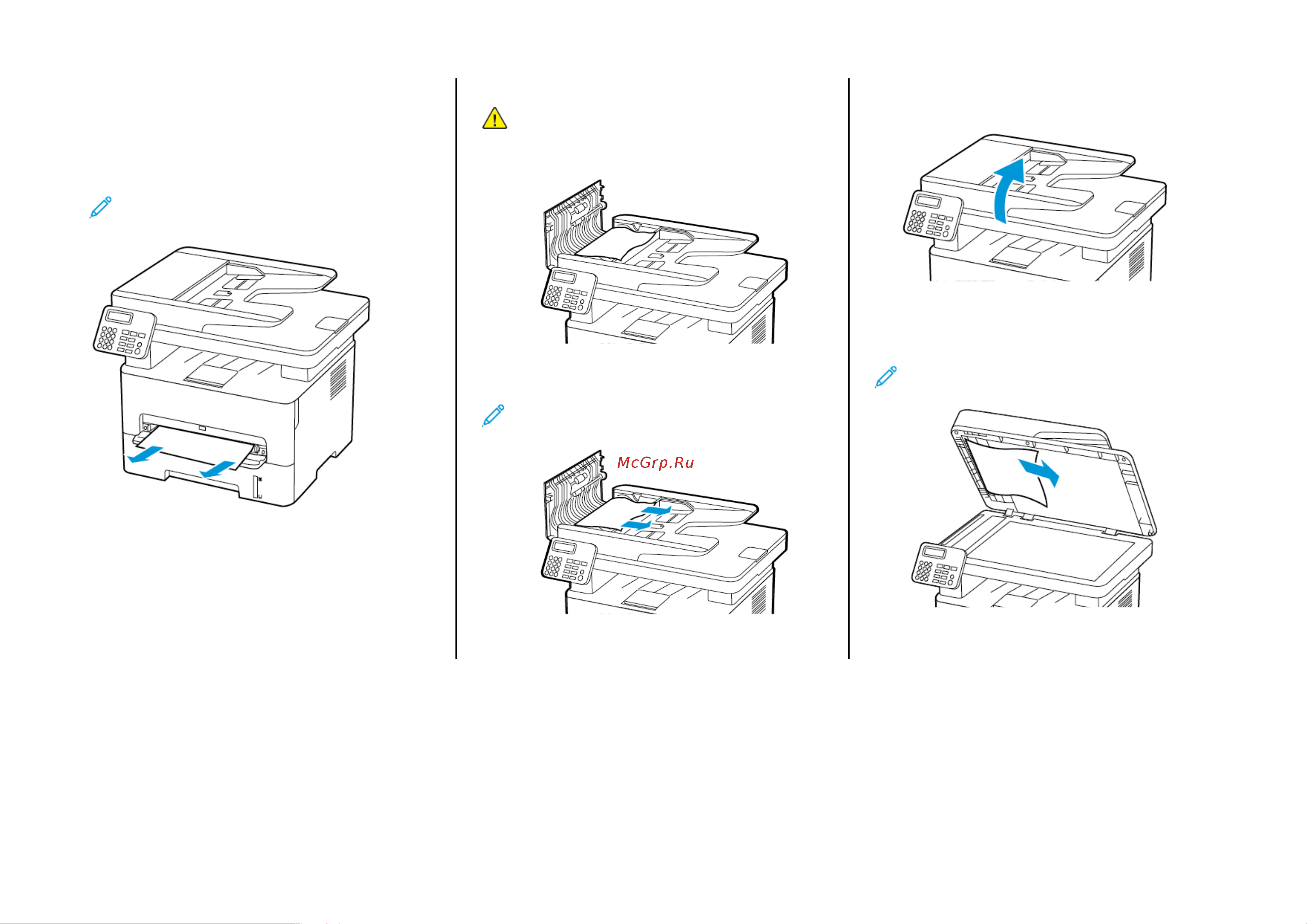 McGrp.Ru