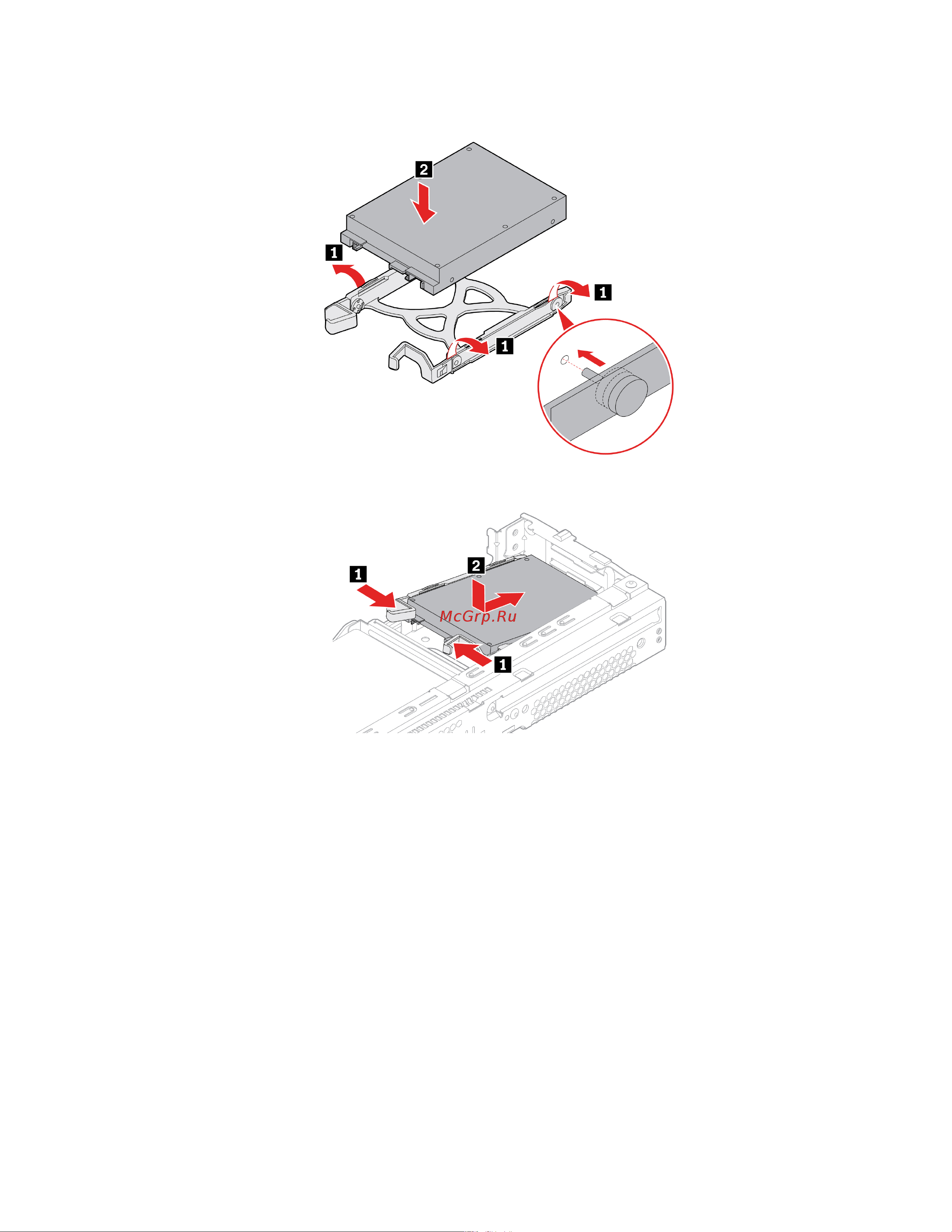 2

1

1

1

1

2

McGrp.Ru

1