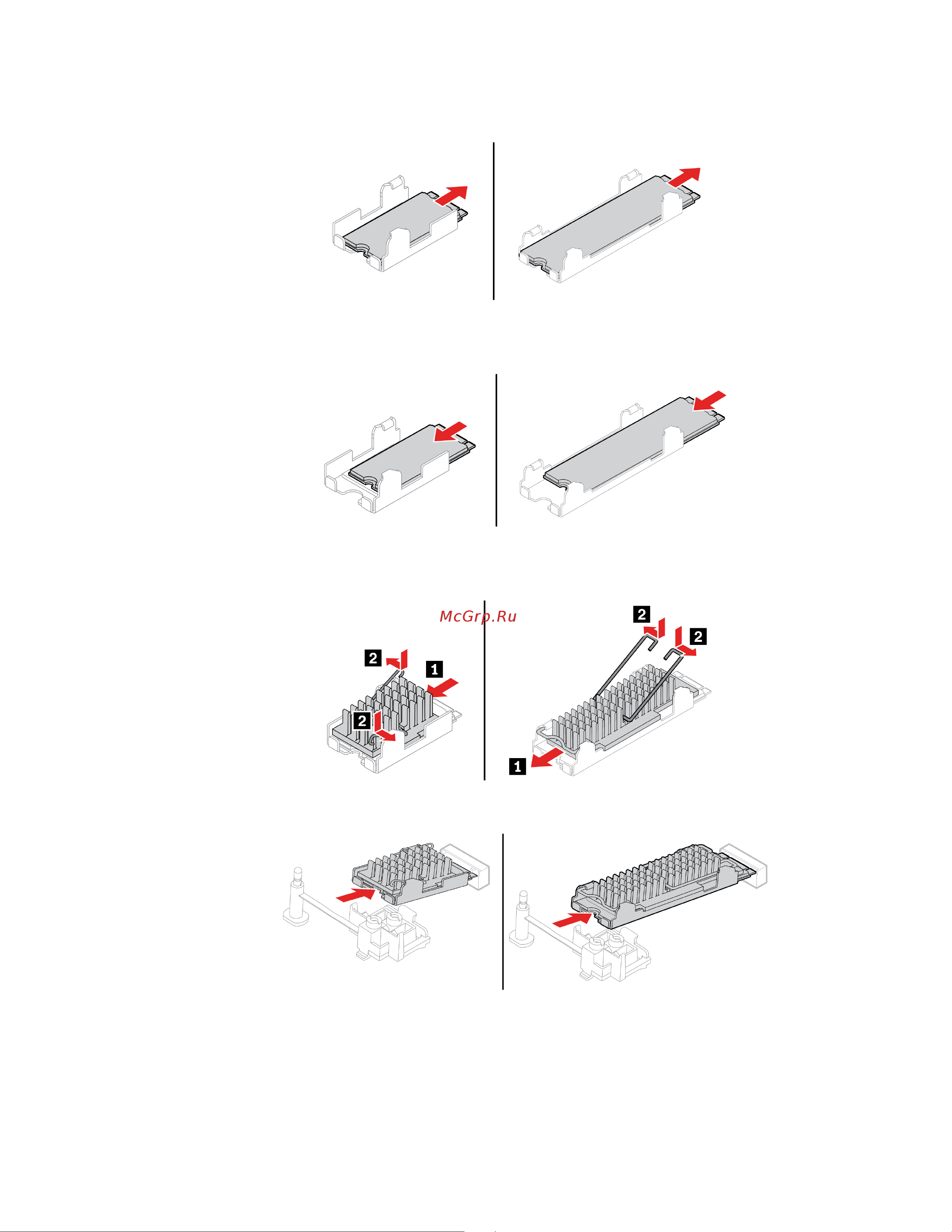 McGrp.Ru

2
1
2

2
2
1