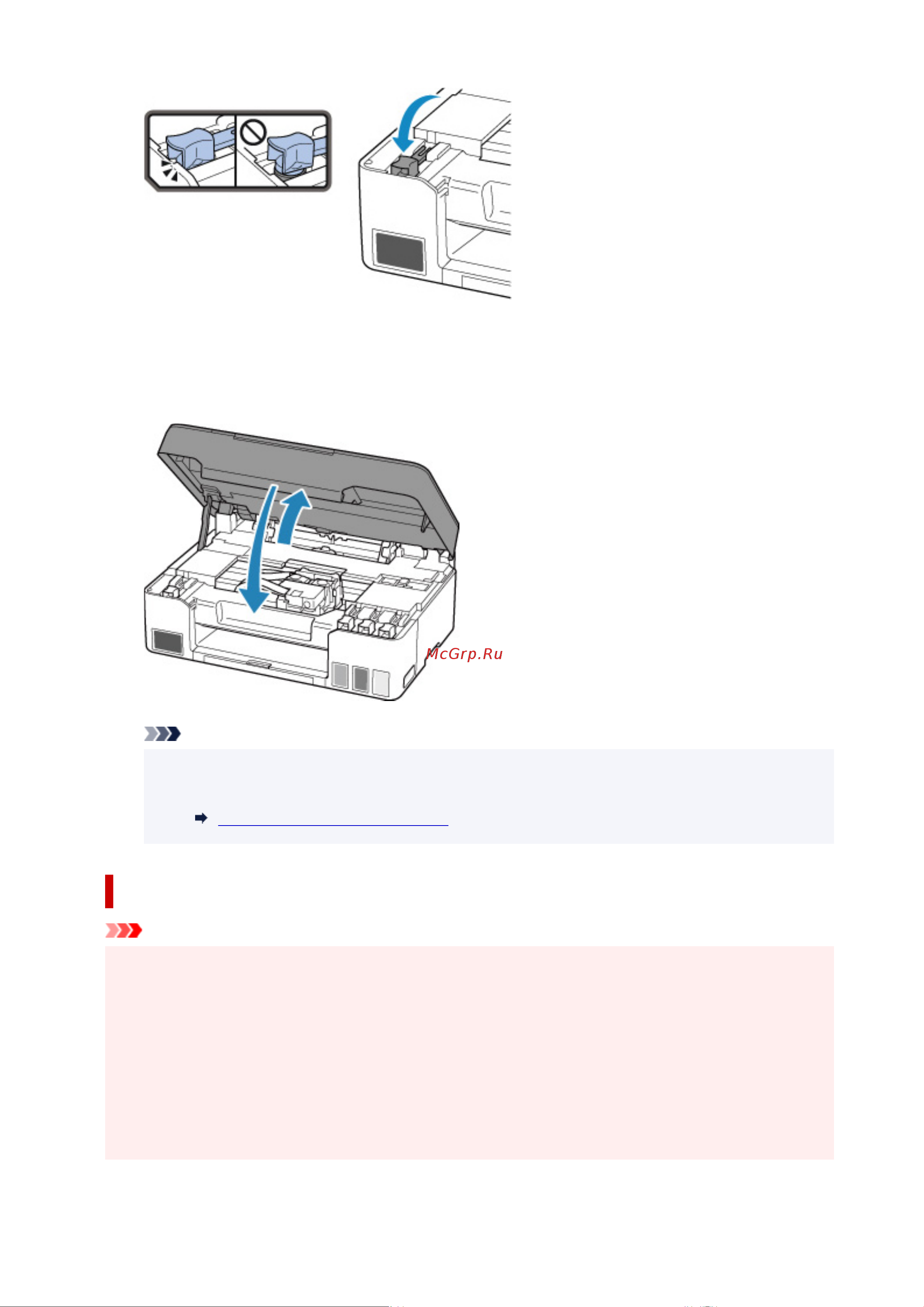 McGrp.Ru