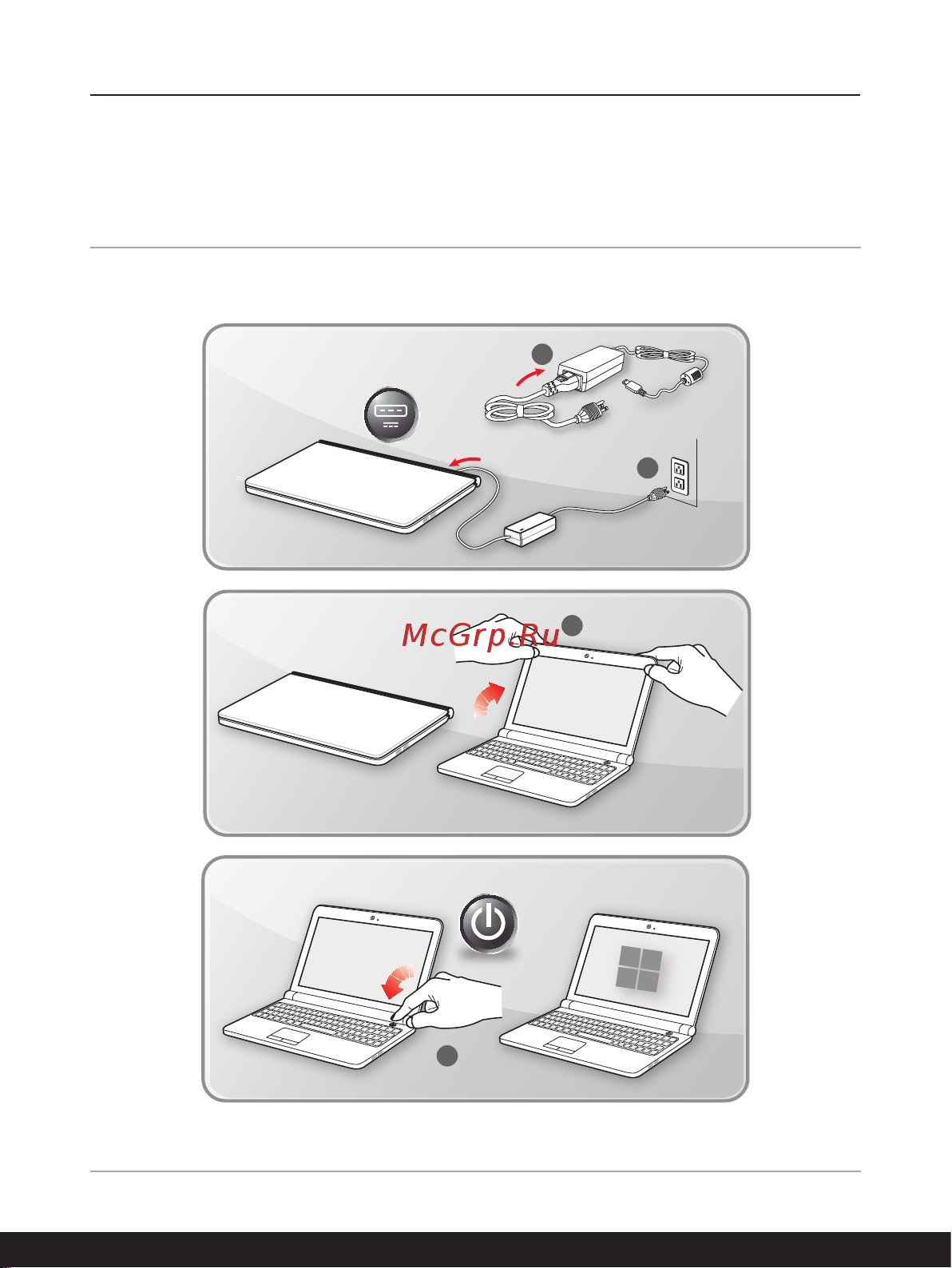 McGrp.Ru