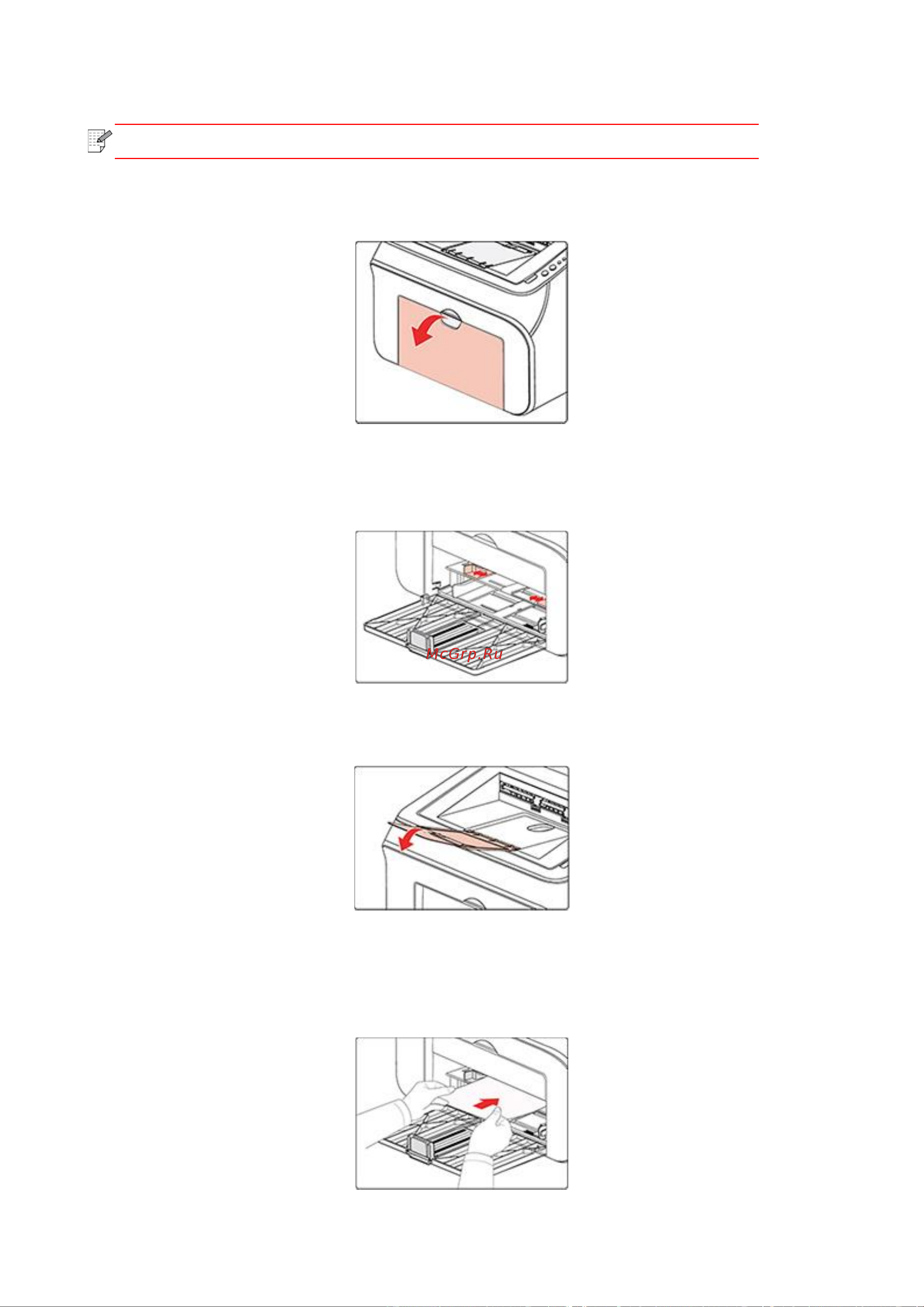 McGrp.Ru