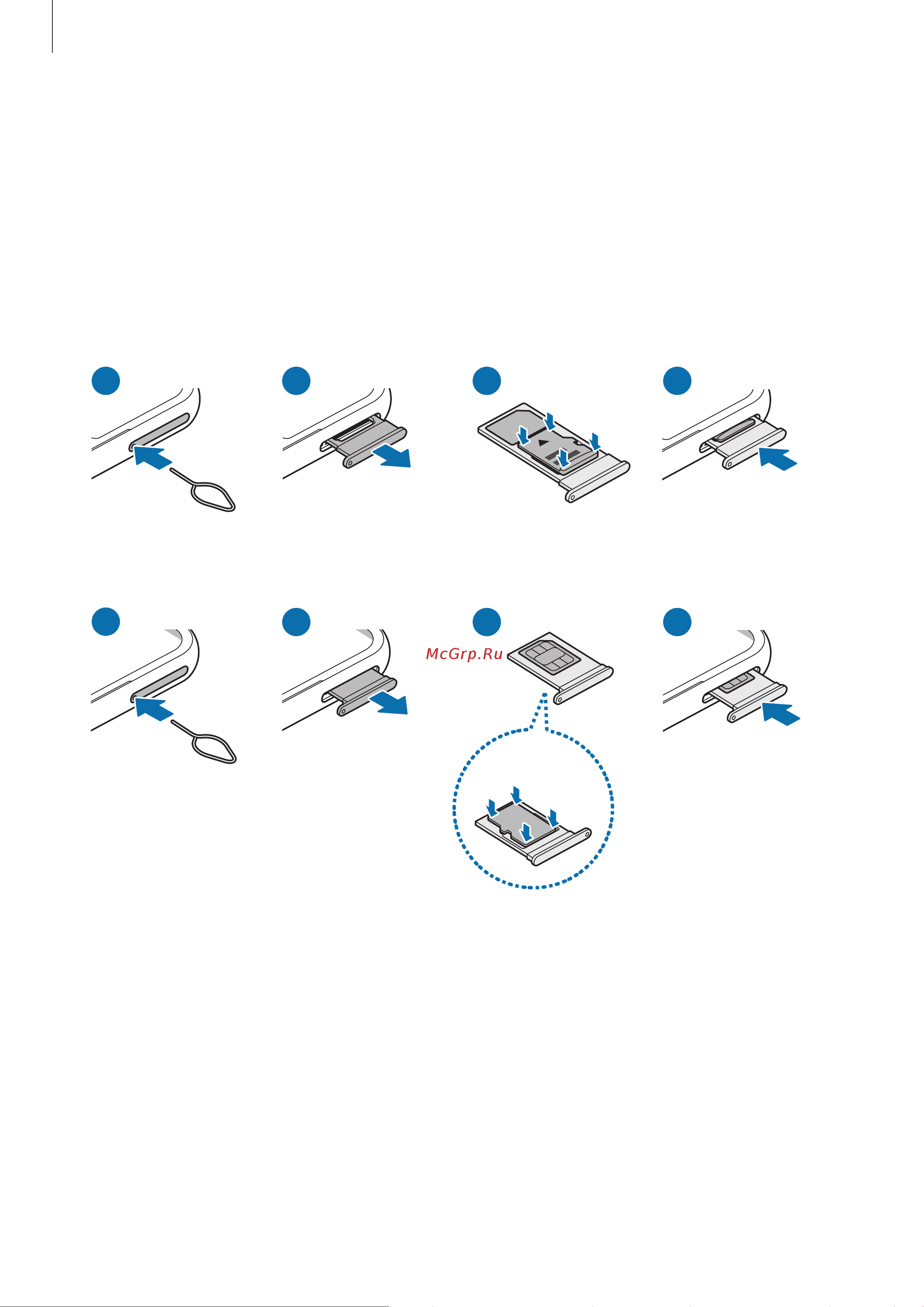 McGrp.Ru