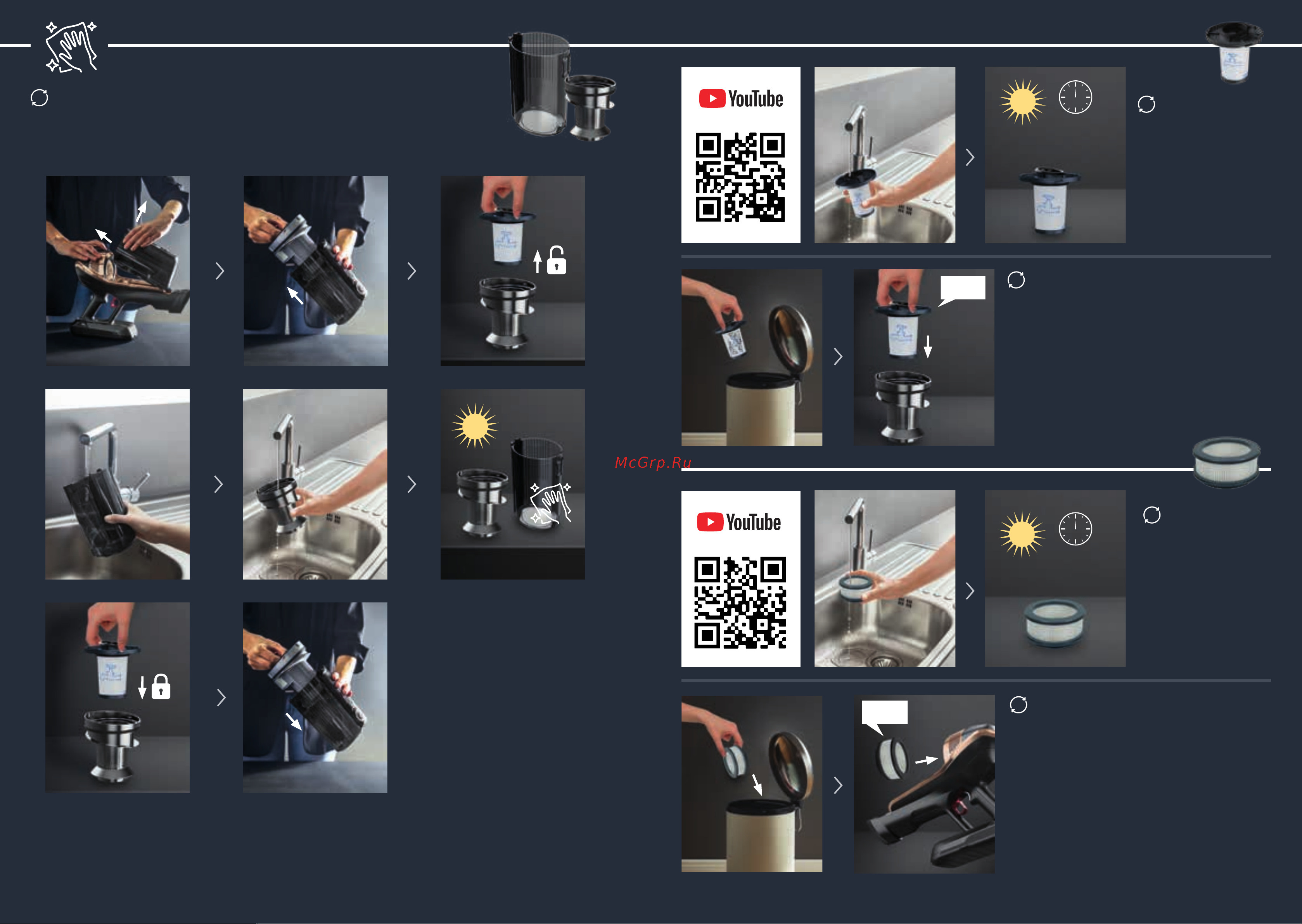 YouTube

McGrp.Ru

YouTube