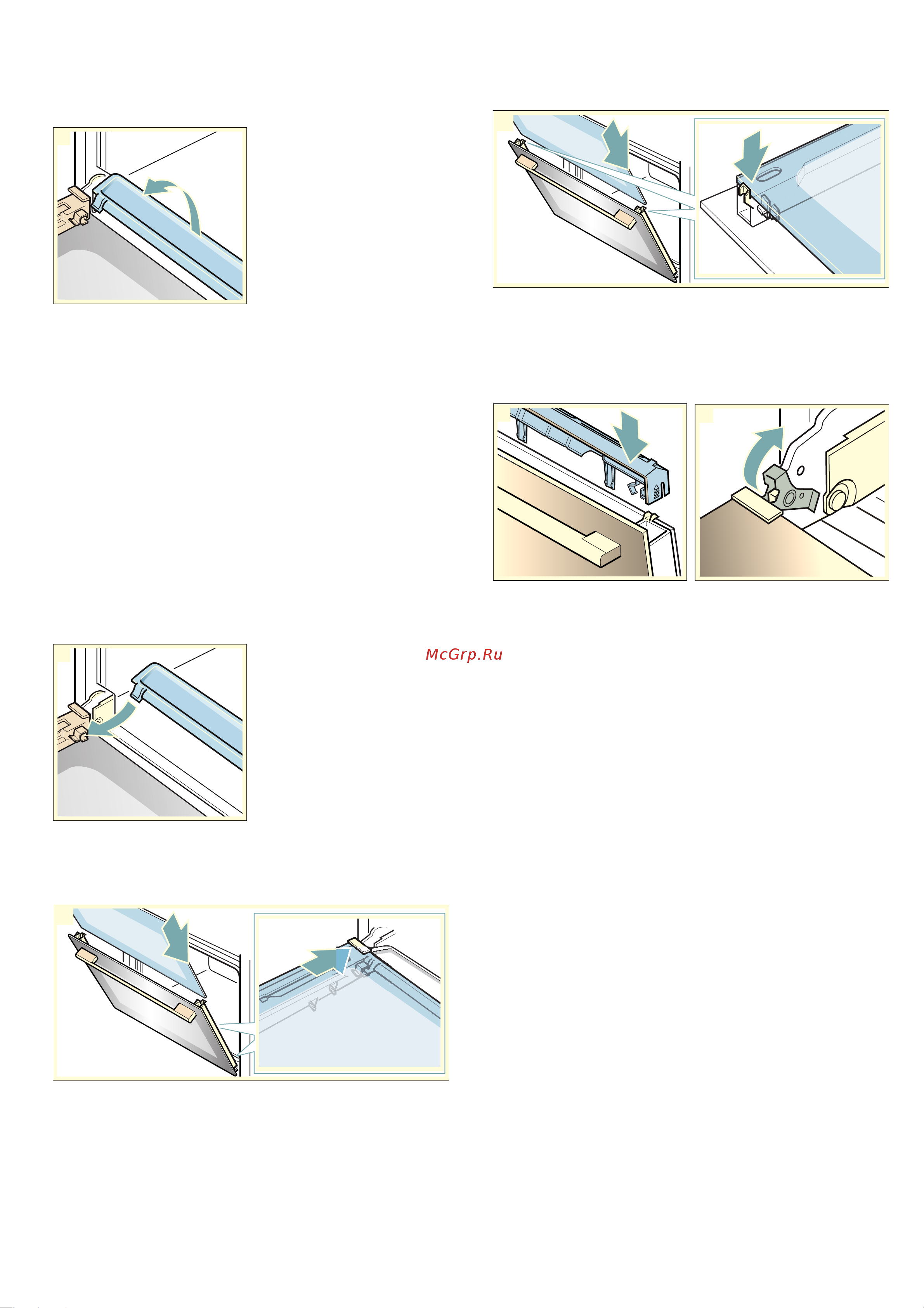 McGrp.Ru