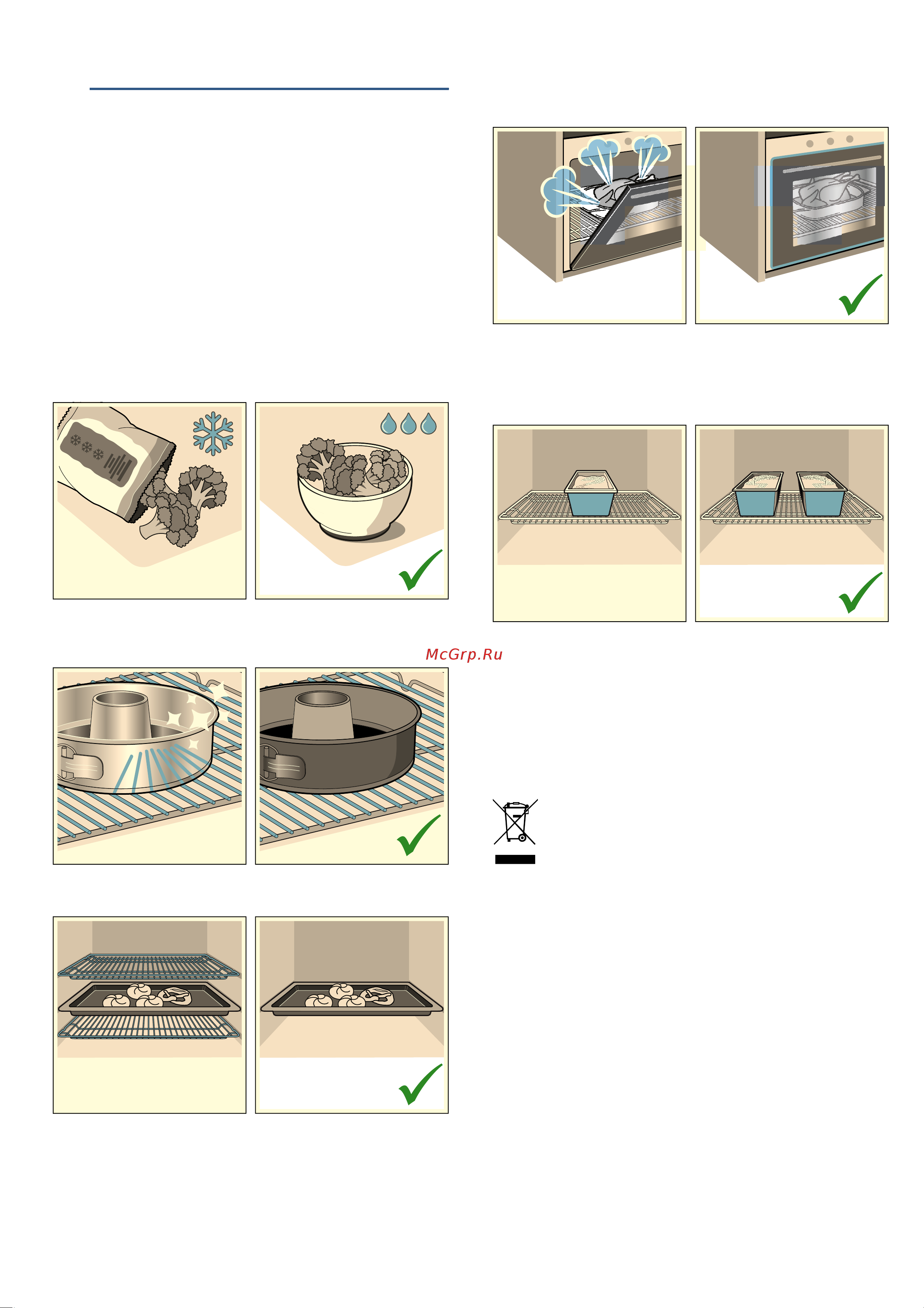 McGrp.Ru