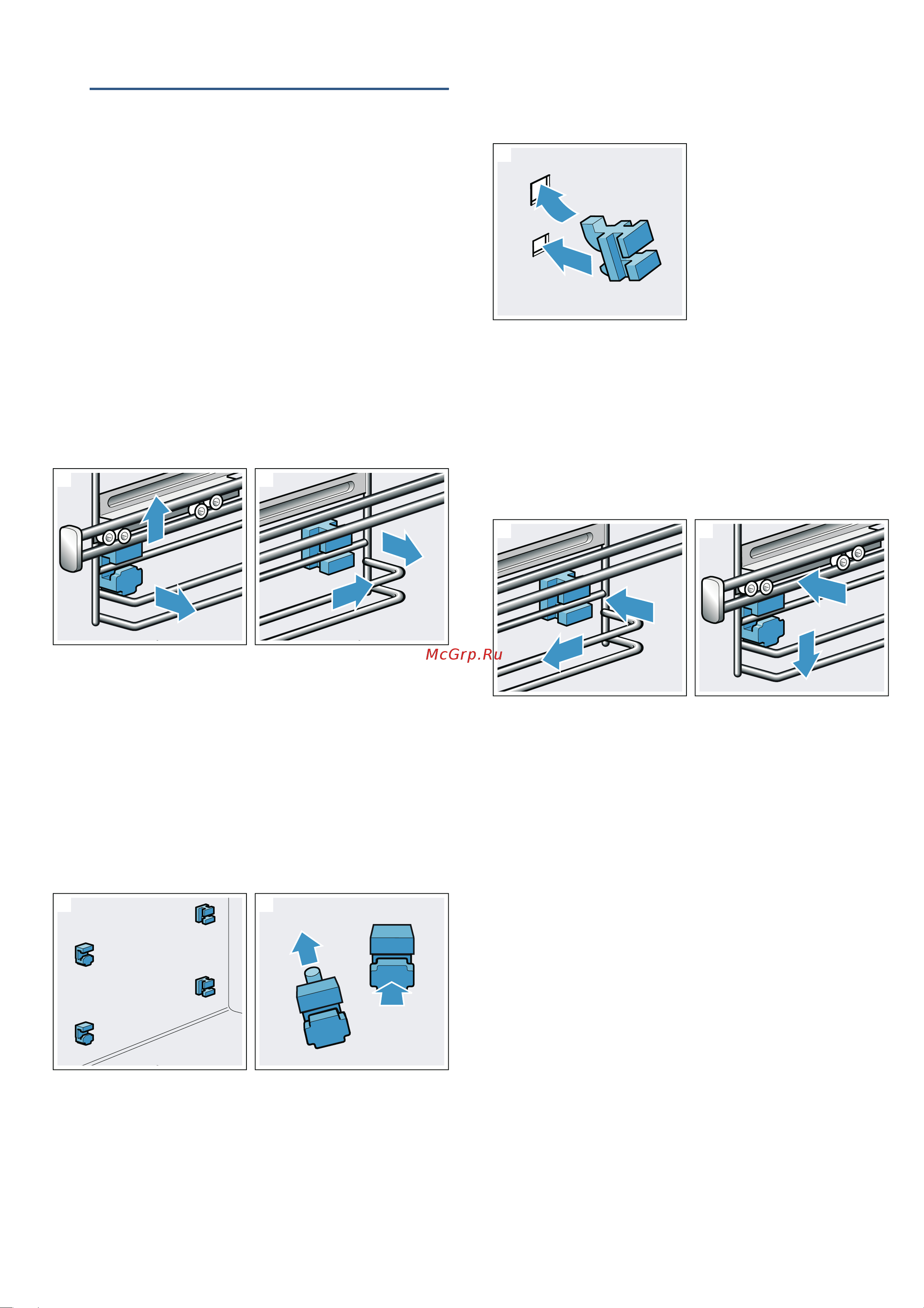 McGrp.Ru