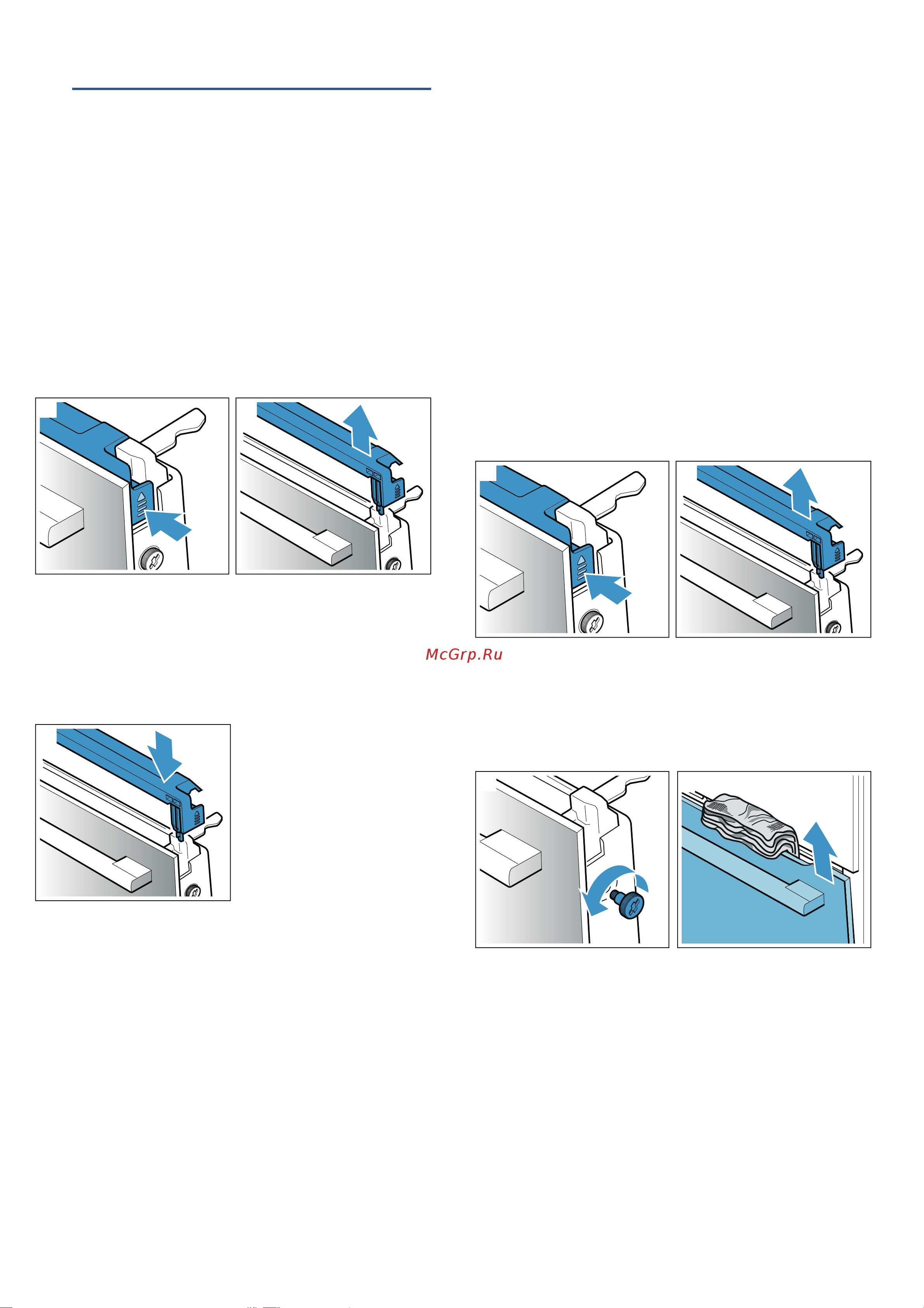 McGrp.Ru