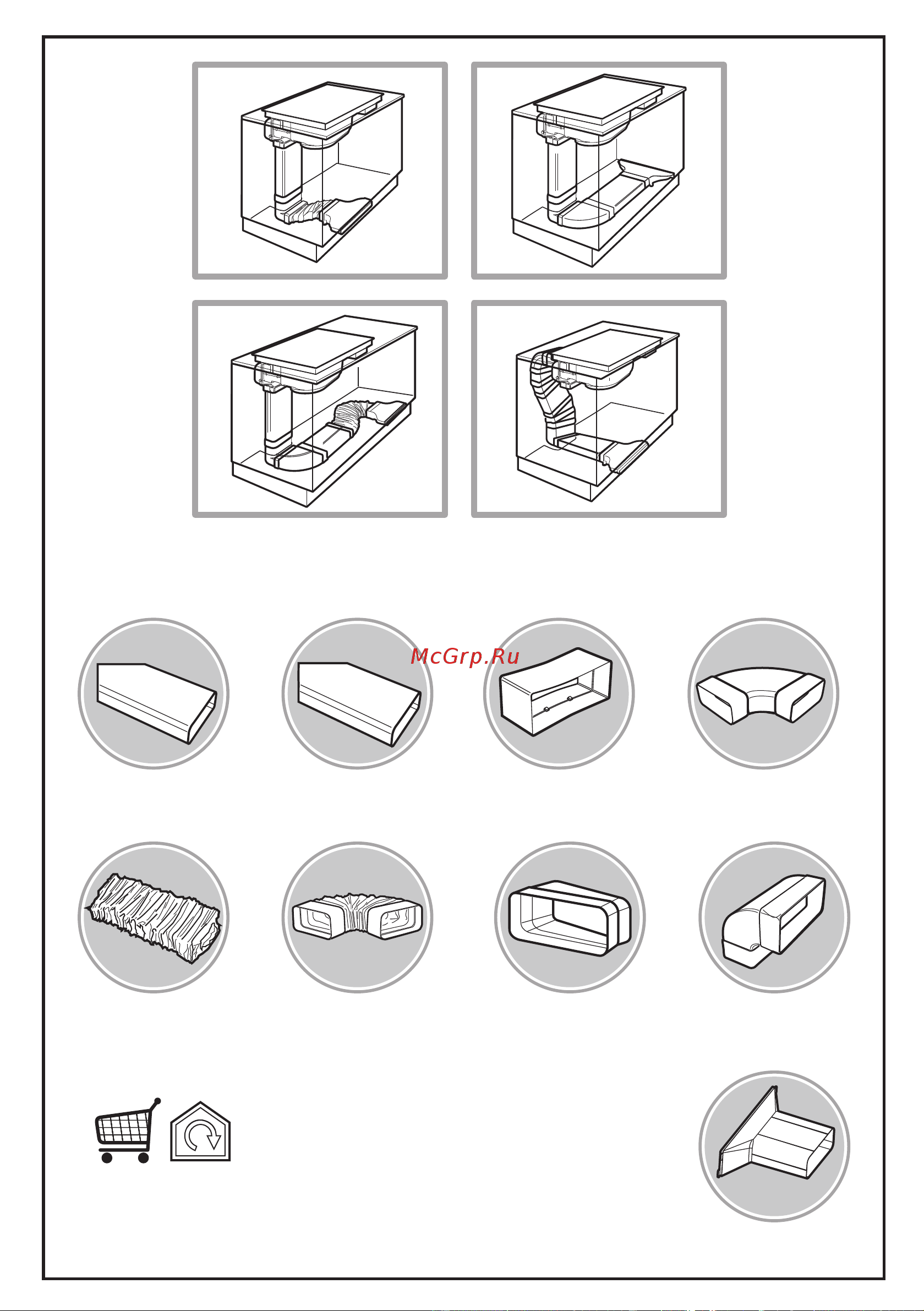 McGrp.Ru