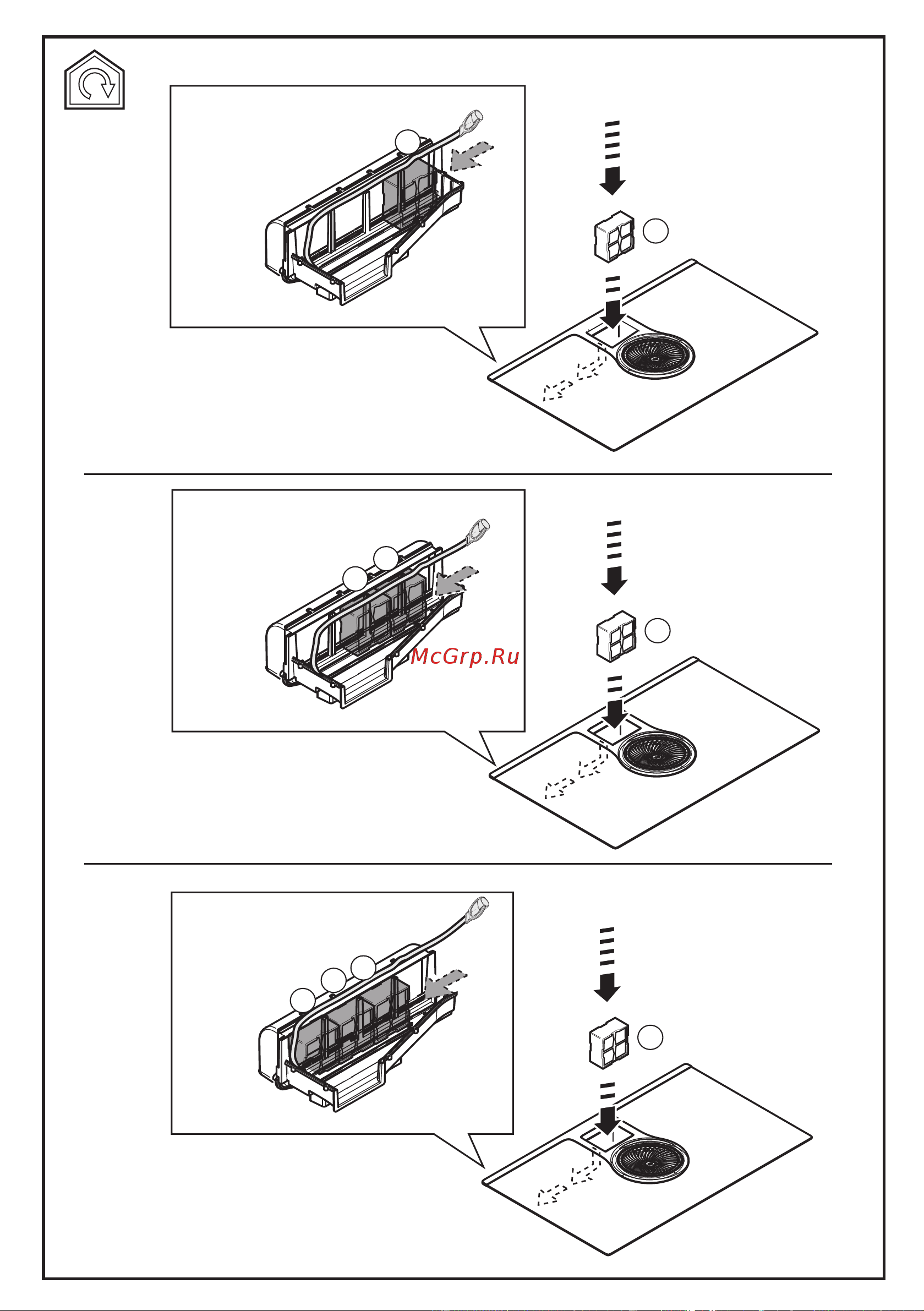 McGrp.Ru