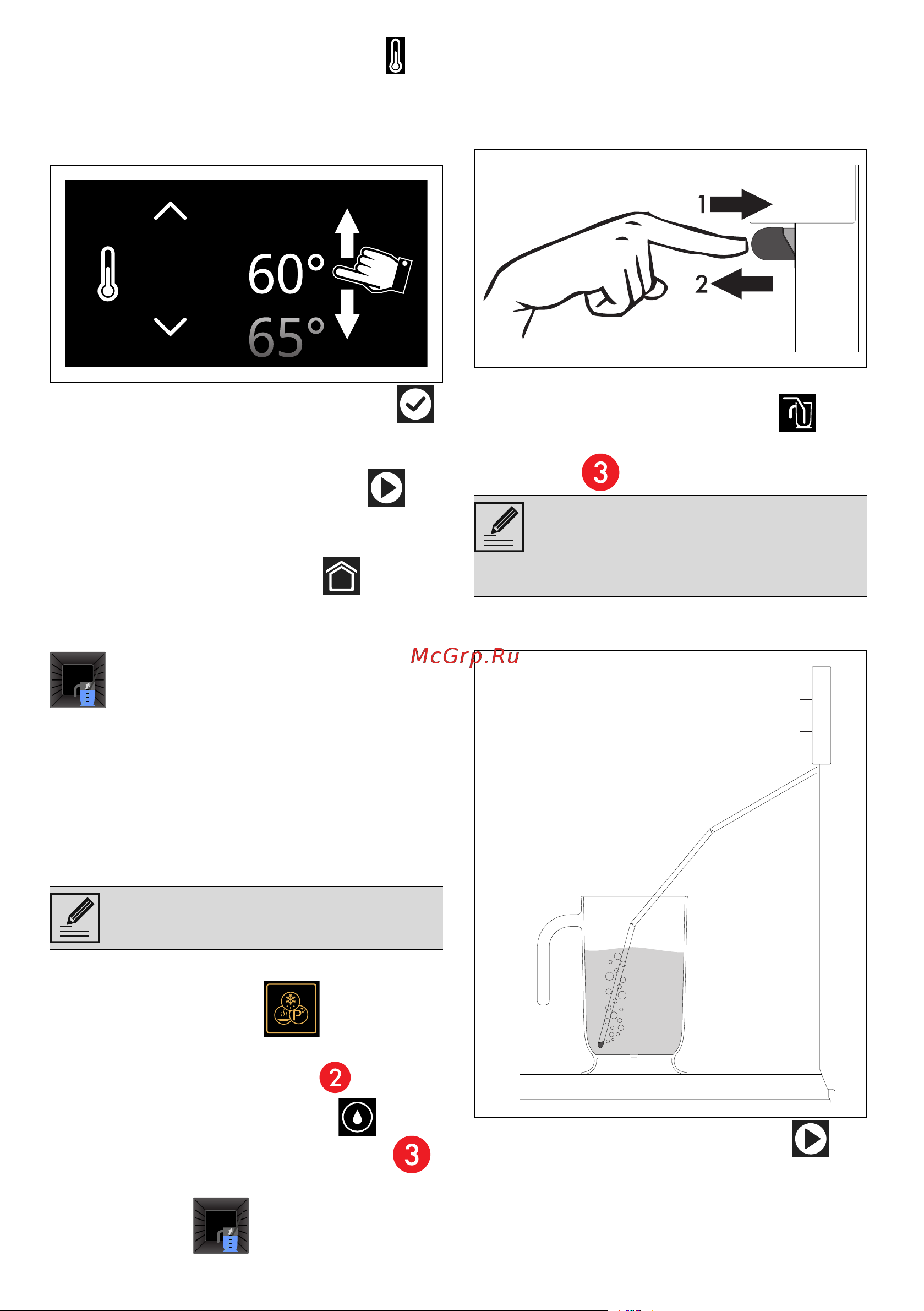 60°
65°

1
2

3

McGrp.Ru

2
3