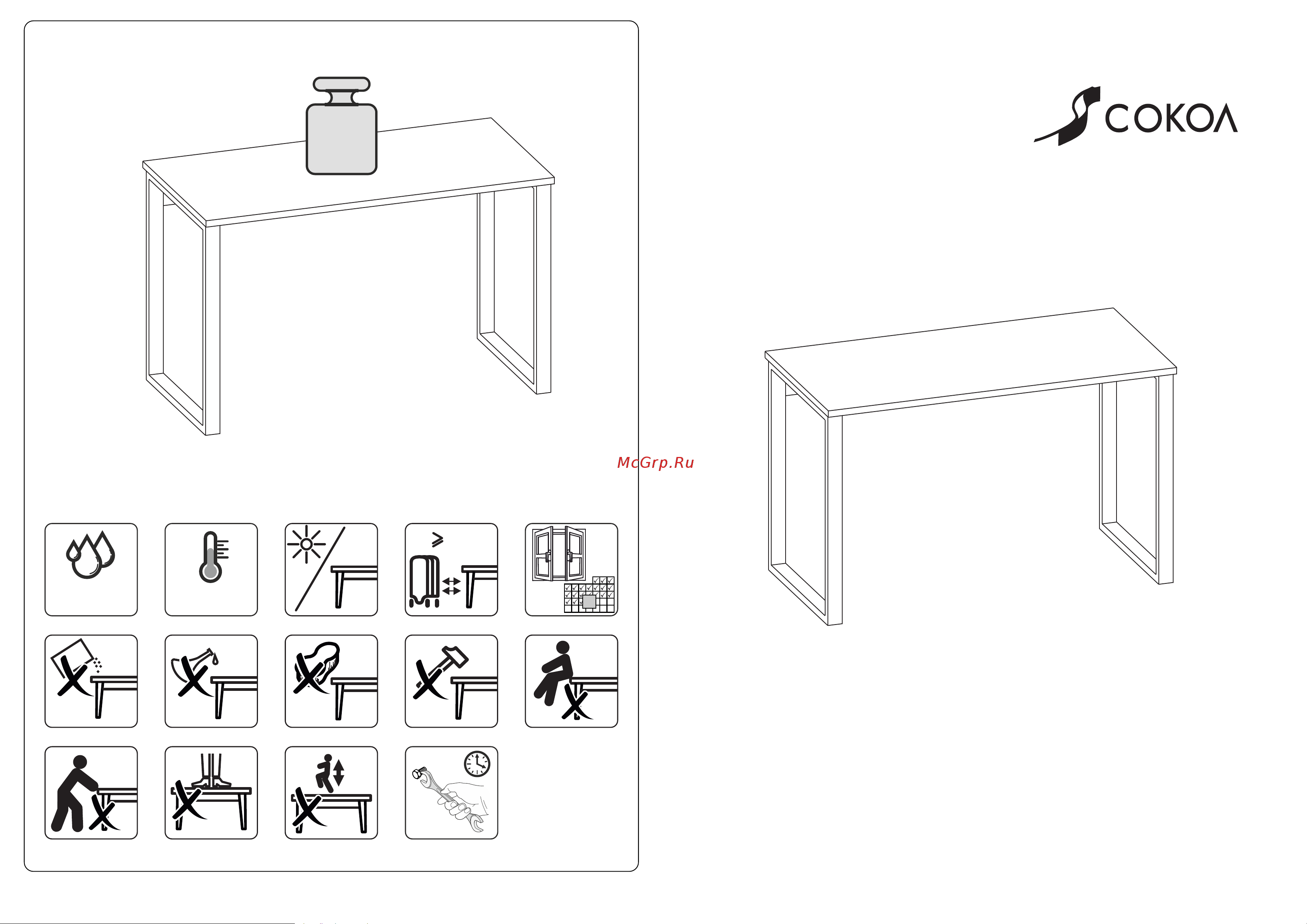 СОКОЛ

McGrp.Ru