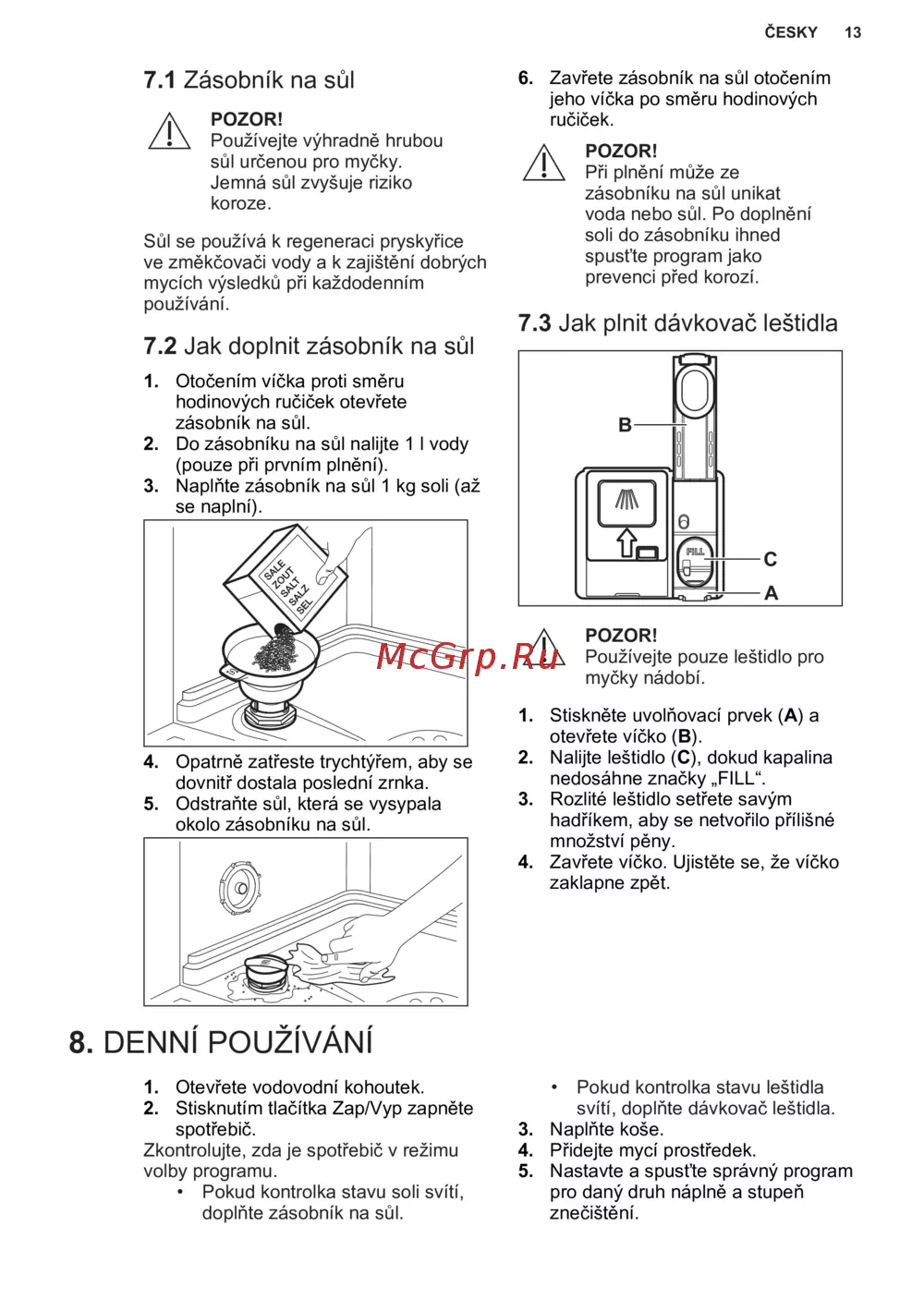 ČESKY 13

7.1 Zásobník na sůl

POZOR!
Používejte výhradně hrubou sůl určenou pro myčky. Jemná sůl zvyšuje riziko koroze.

Sůl se používá k regeneraci pryskyřice ve změkčovači vody a k zajištění dobrých mycích výsledků při každodenním používání.

7.2 Jak doplnit zásobník na sůl

1. Otočením víčka proti směru hodinových ručiček otevřete zásobník na sůl.
2. Do zásobníku na sůl nalijte 1 l vody (pouze při prvním plnění).
3. Naplňte zásobník na sůl 1 kg soli (až se naplní).

SALE
ZOUT
SALT
SALZ
SEL

4. Opatrně zatřeste trychtýřem, aby se dovnitř dostala poslední zrnka.
5. Odstraňte sůl, která se vysypala okolo zásobníku na sůl.

6. Zavřete zásobník na sůl otočením jeho víčka po směru hodinových ručiček.

POZOR!
Při plnění může ze zásobníku na sůl unikat voda nebo sůl. Po doplnění soli do zásobníku ihned spusťte program jako prevenci před korozí.

7.3 Jak plnit dávkovač leštidla

B
FILL
C
A

McGrp.Ru

POZOR!
Používejte pouze leštidlo pro myčky nádobí.

1. Stiskněte uvolňovací prvek (A) a otevřete víčko (B).
2. Nalijte leštidlo (C), dokud kapalina nedosáhne značky „FILL“.
3. Rozlité leštidlo setřete savým hadříkem, aby se netvořilo přílišné množství pěny.
4. Zavřete víčko. Ujistěte se, že víčko zaklapne zpět.

8. DENNÍ POUŽÍVÁNÍ

1. Otevřete vodovodní kohoutek.
2. Stisknutím tlačítka Zap/Vyp zapněte spotřebič.
Zkontrolujte, zda je spotřebič v režimu volby programu.
• Pokud kontrolka stavu soli svítí, doplňte zásobník na sůl.

• Pokud kontrolka stavu leštidla svítí, doplňte dávkovač leštidla.
3. Naplňte koše.
4. Přidejte mycí prostředek.
5. Nastavte a spusťte správný program pro daný druh náplně a stupeň znečištění.