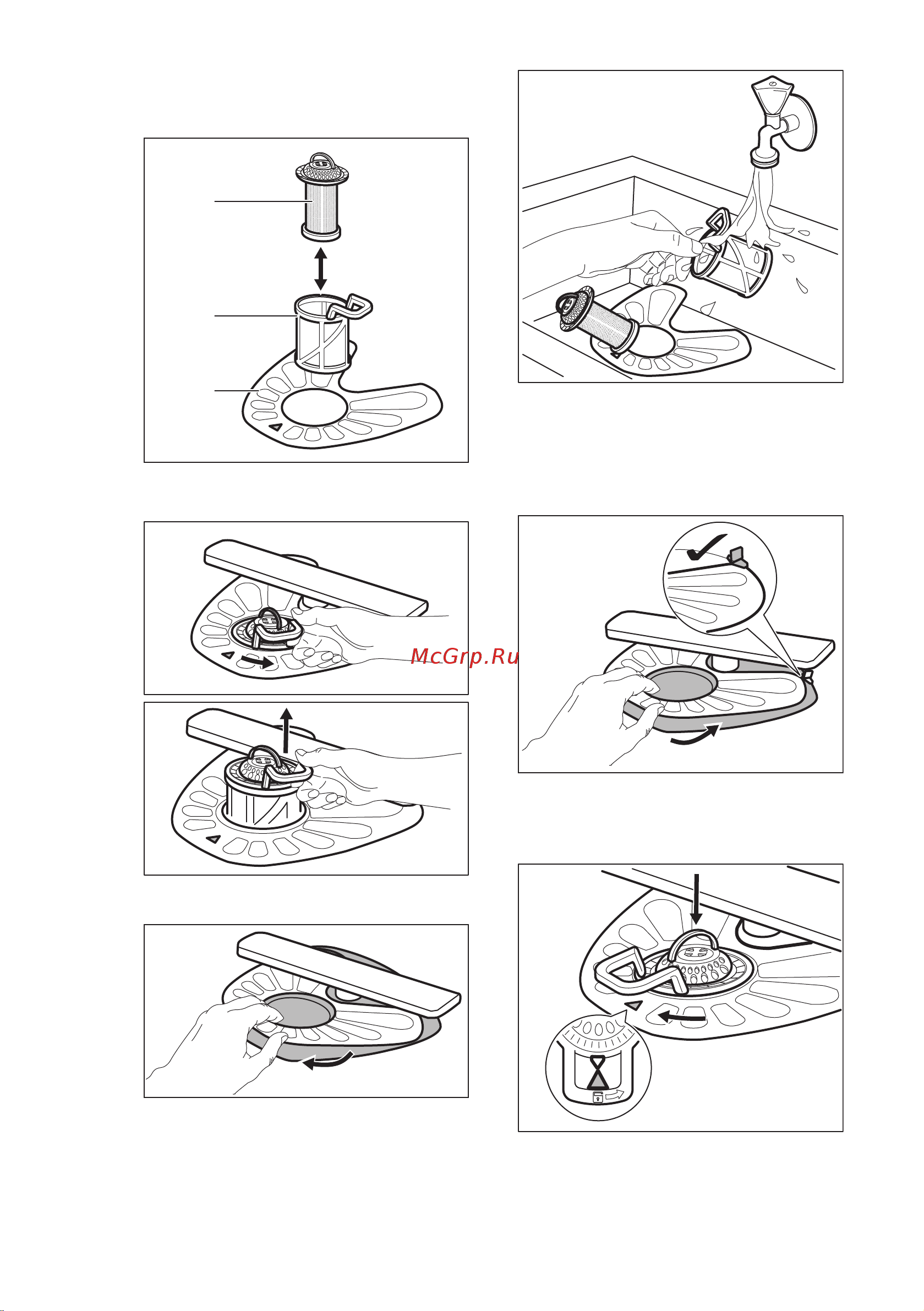 McGrp.Ru