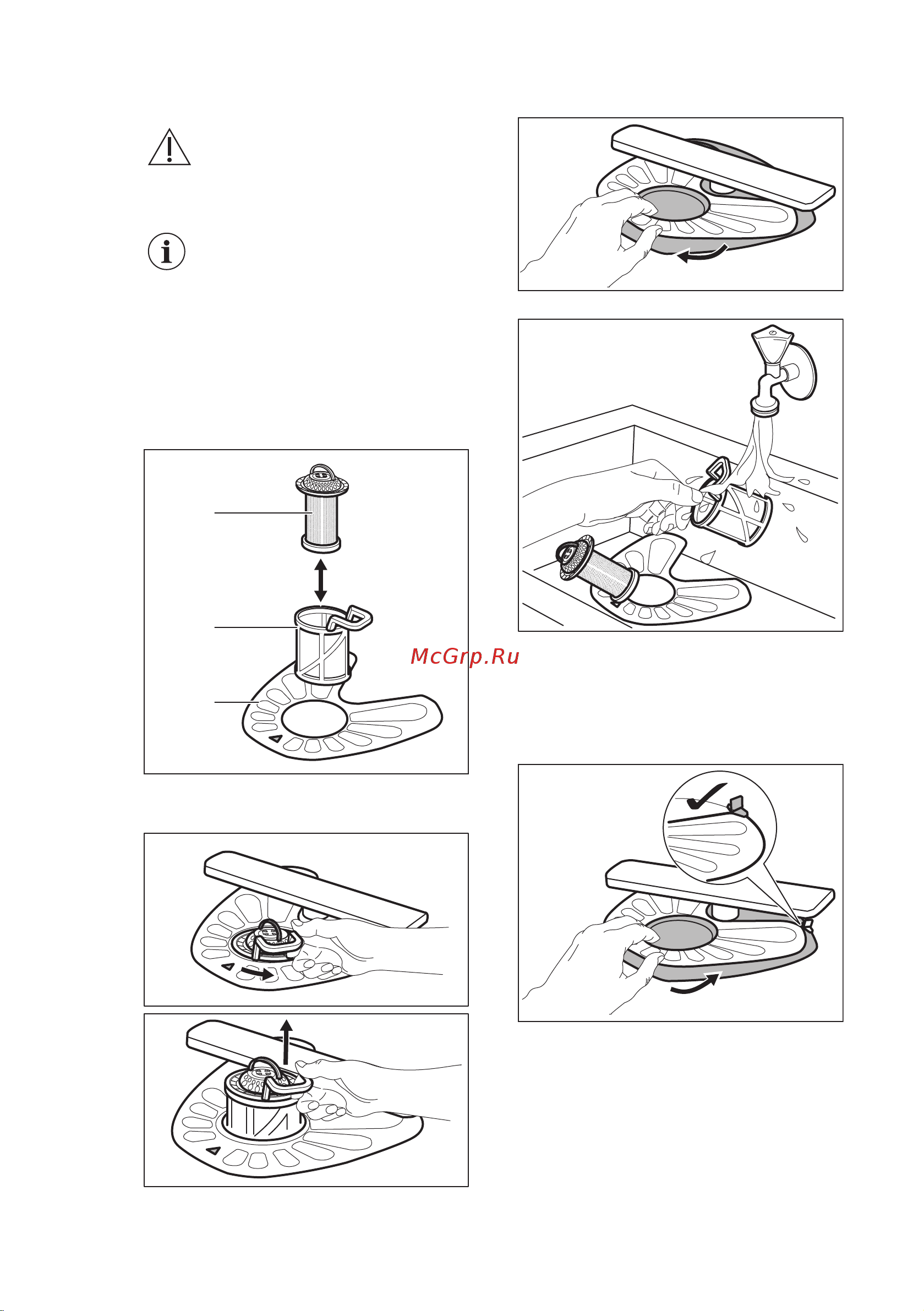 McGrp.Ru