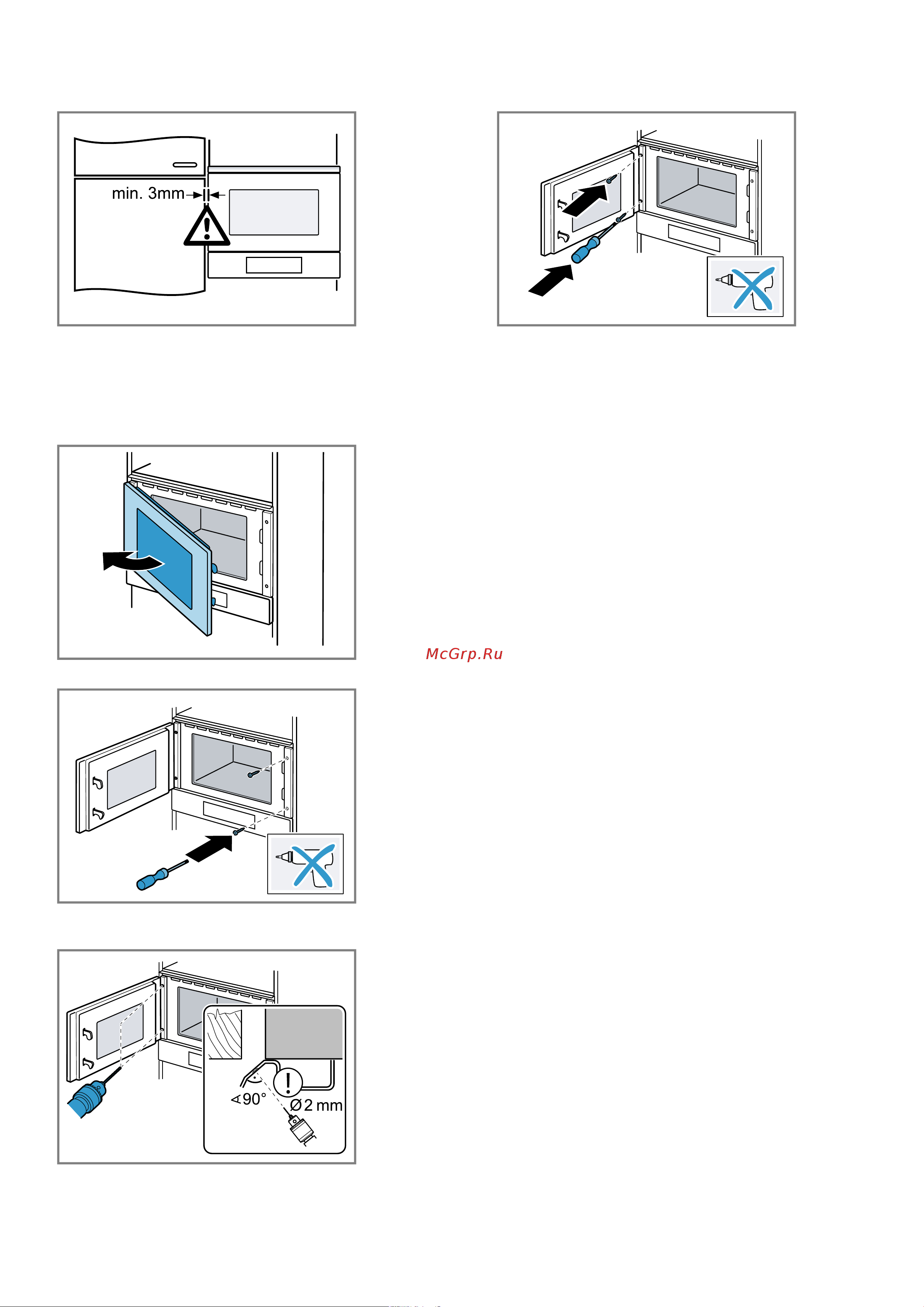 min. 3mm

McGrp.Ru

∢90°

Ø2 mm