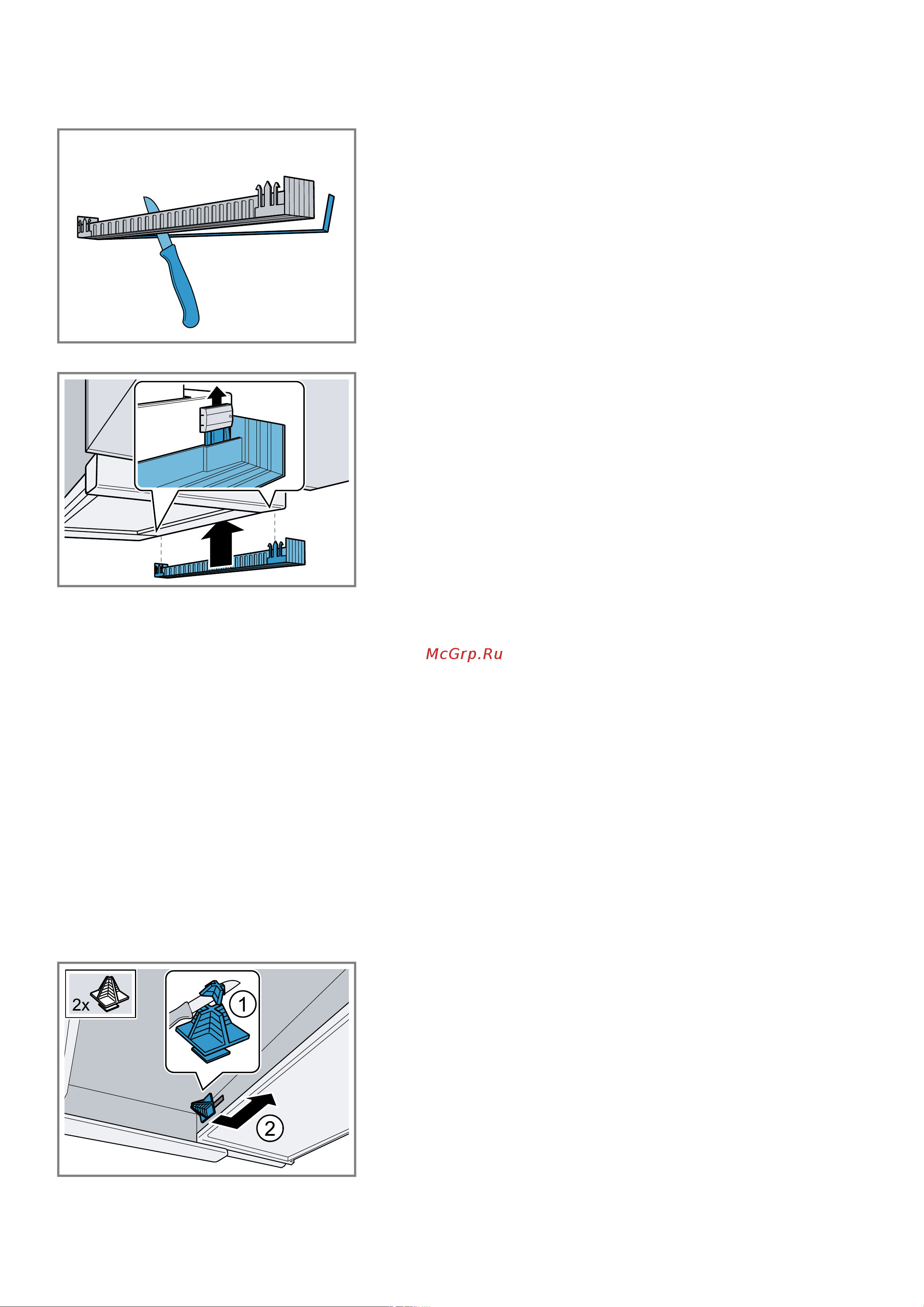 McGrp.Ru

2x

1

2