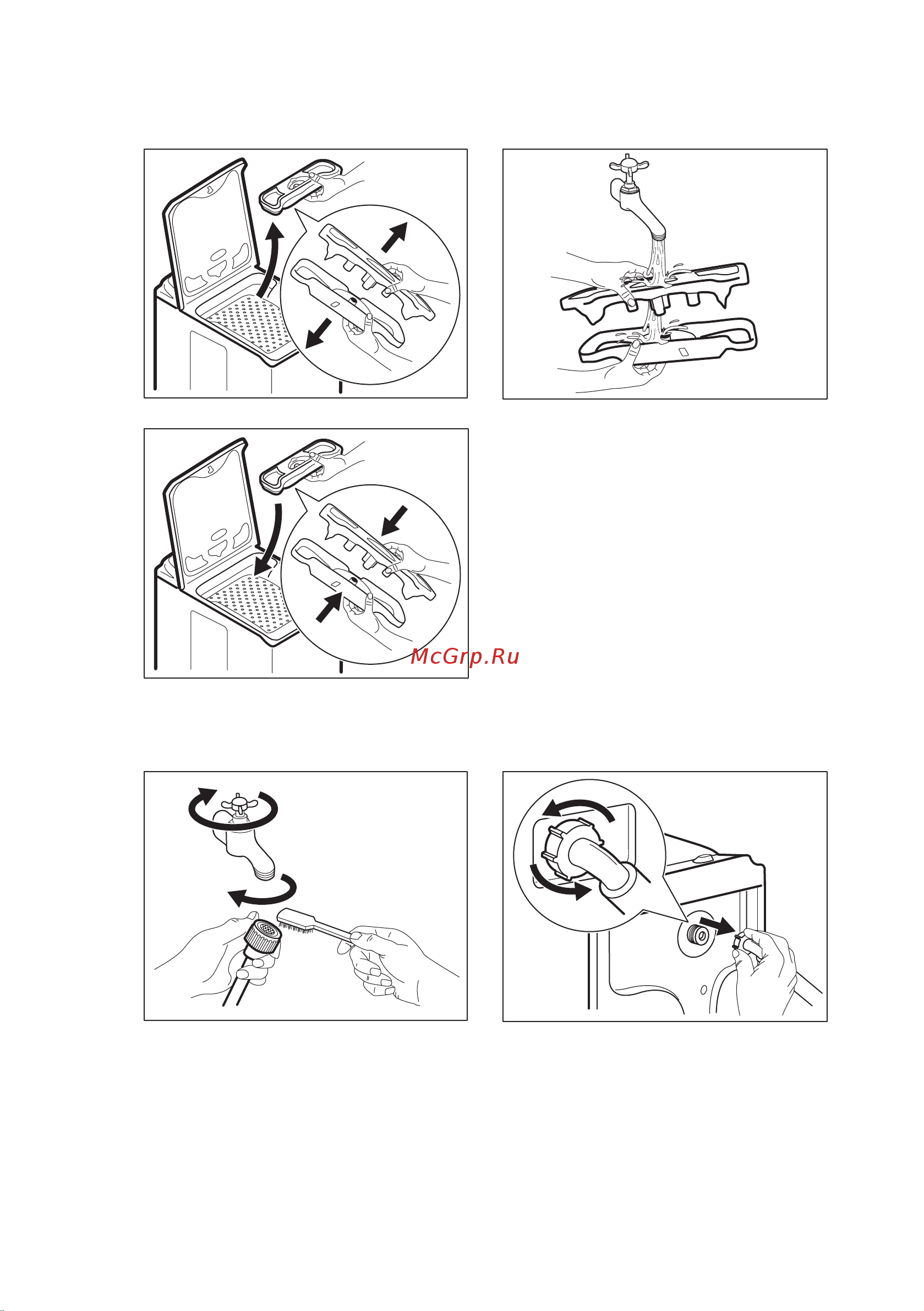 McGrp.Ru