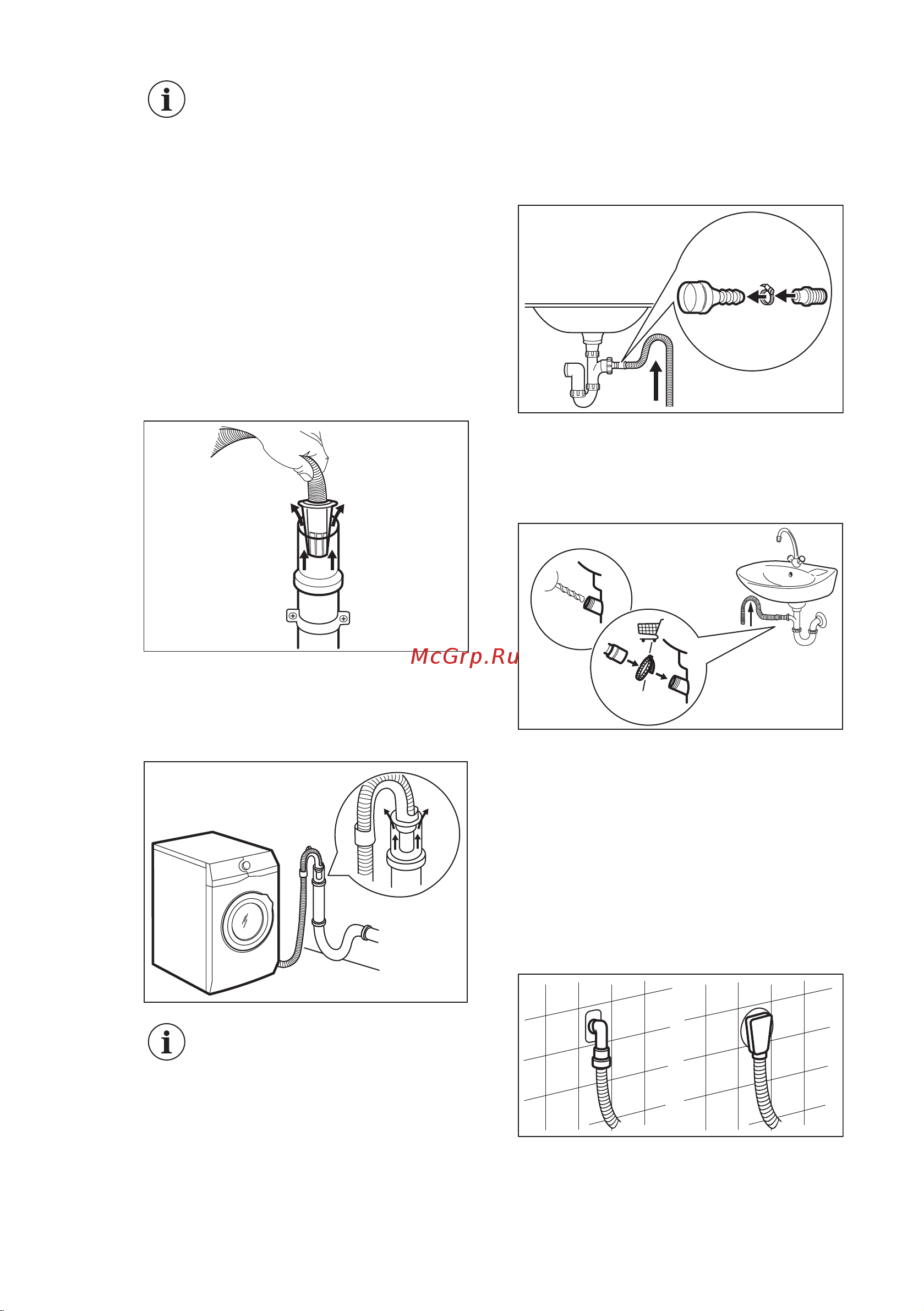 McGrp.Ru