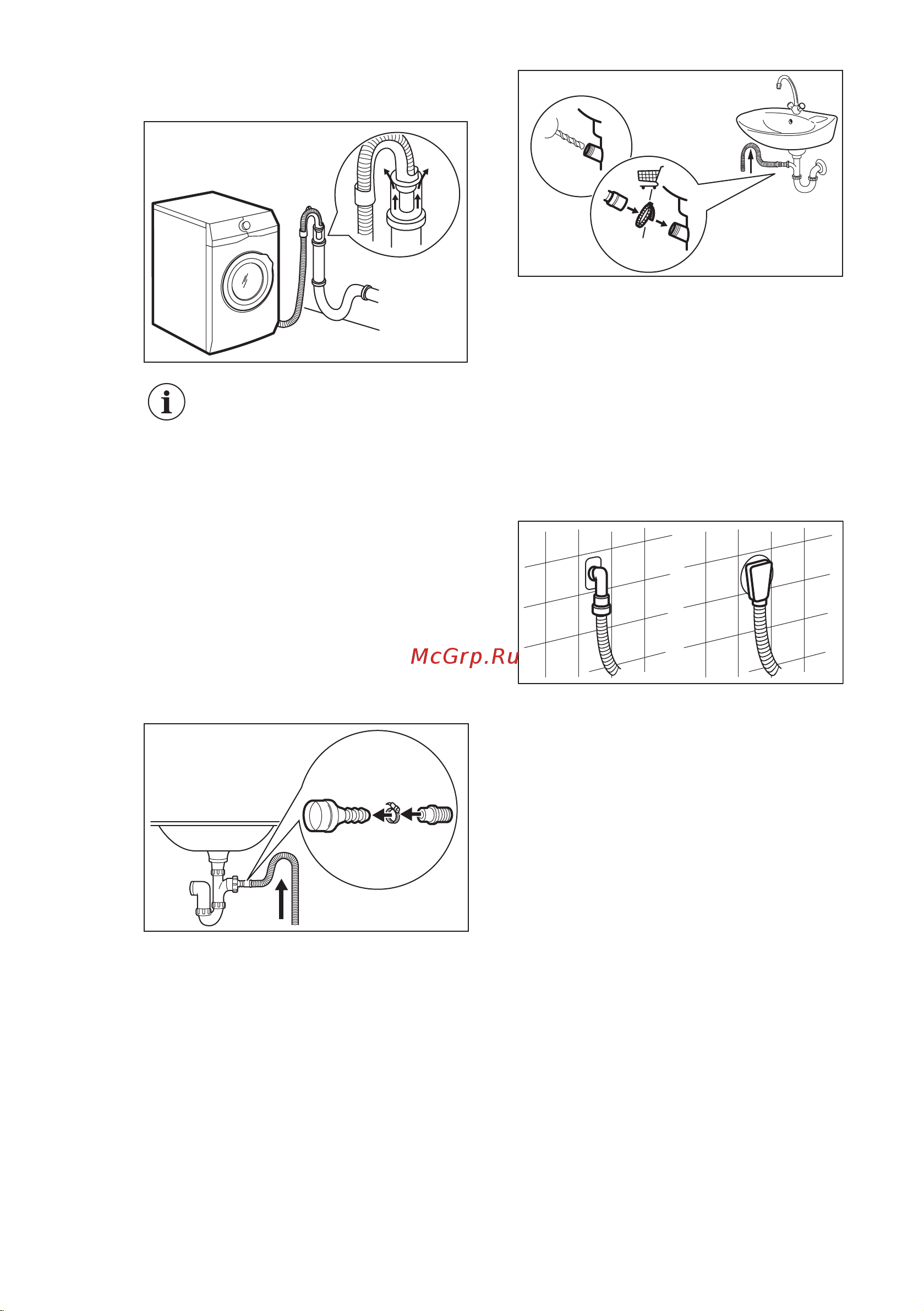 McGrp.Ru