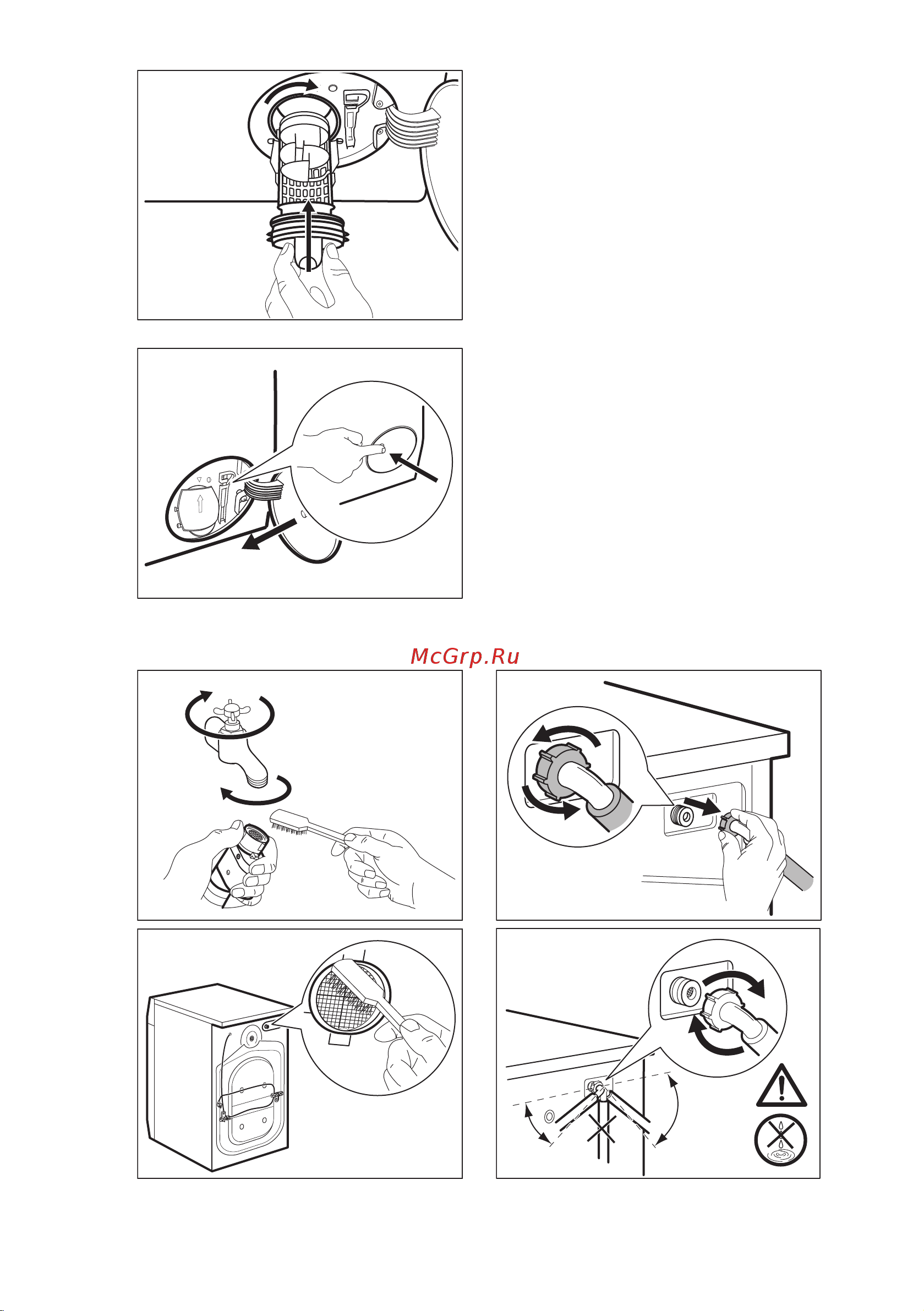 McGrp.Ru