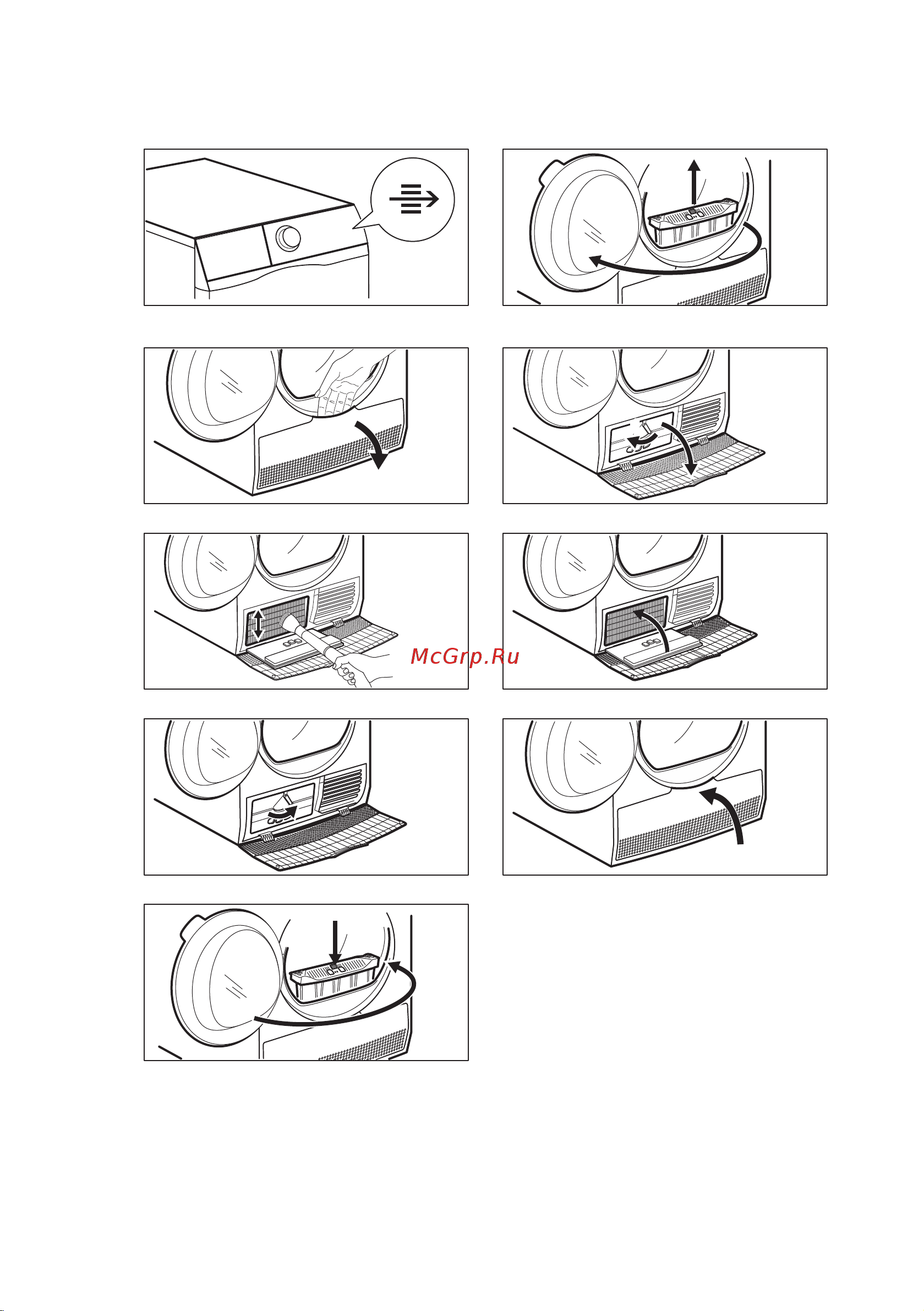 McGrp.Ru