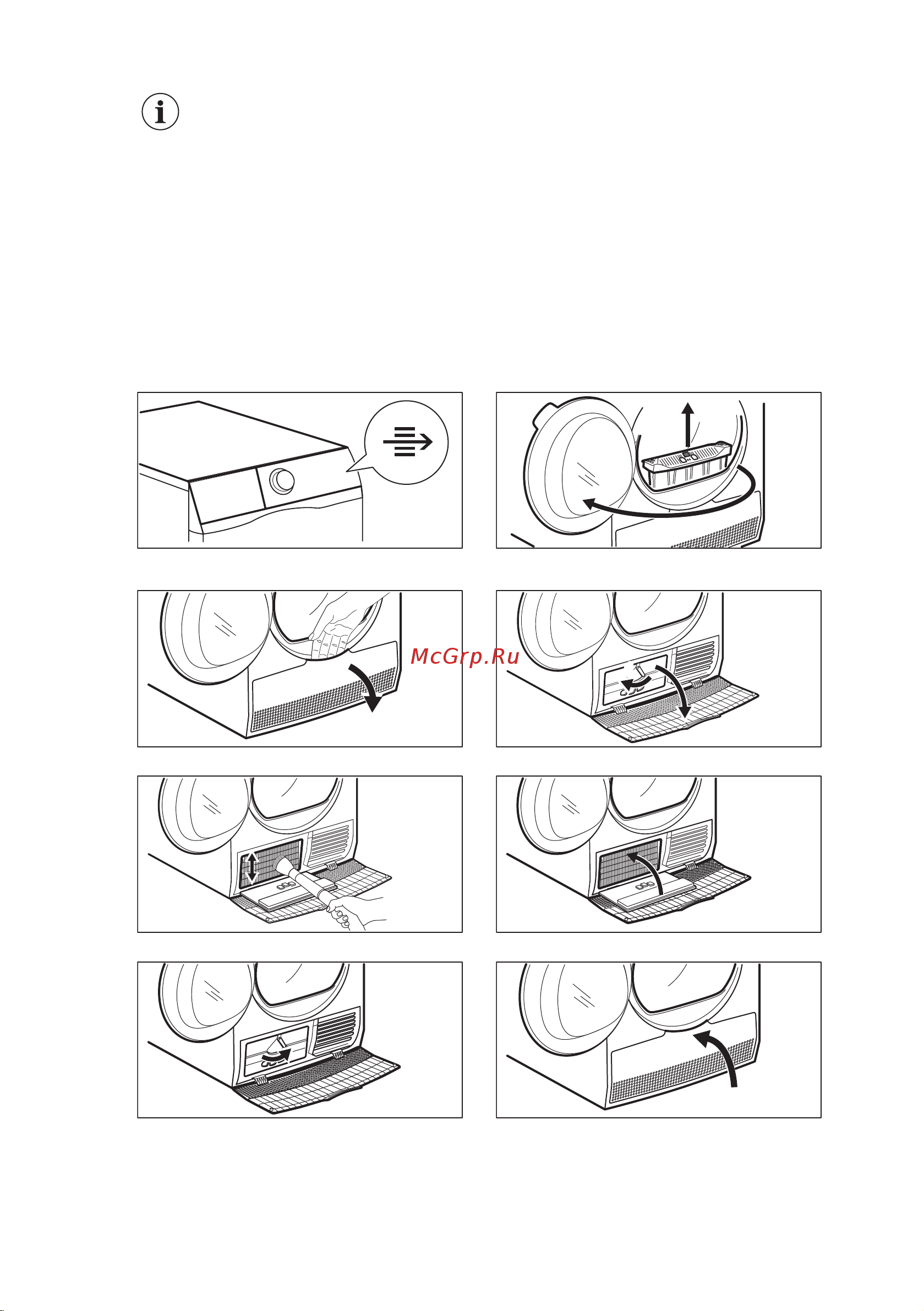 McGrp.Ru