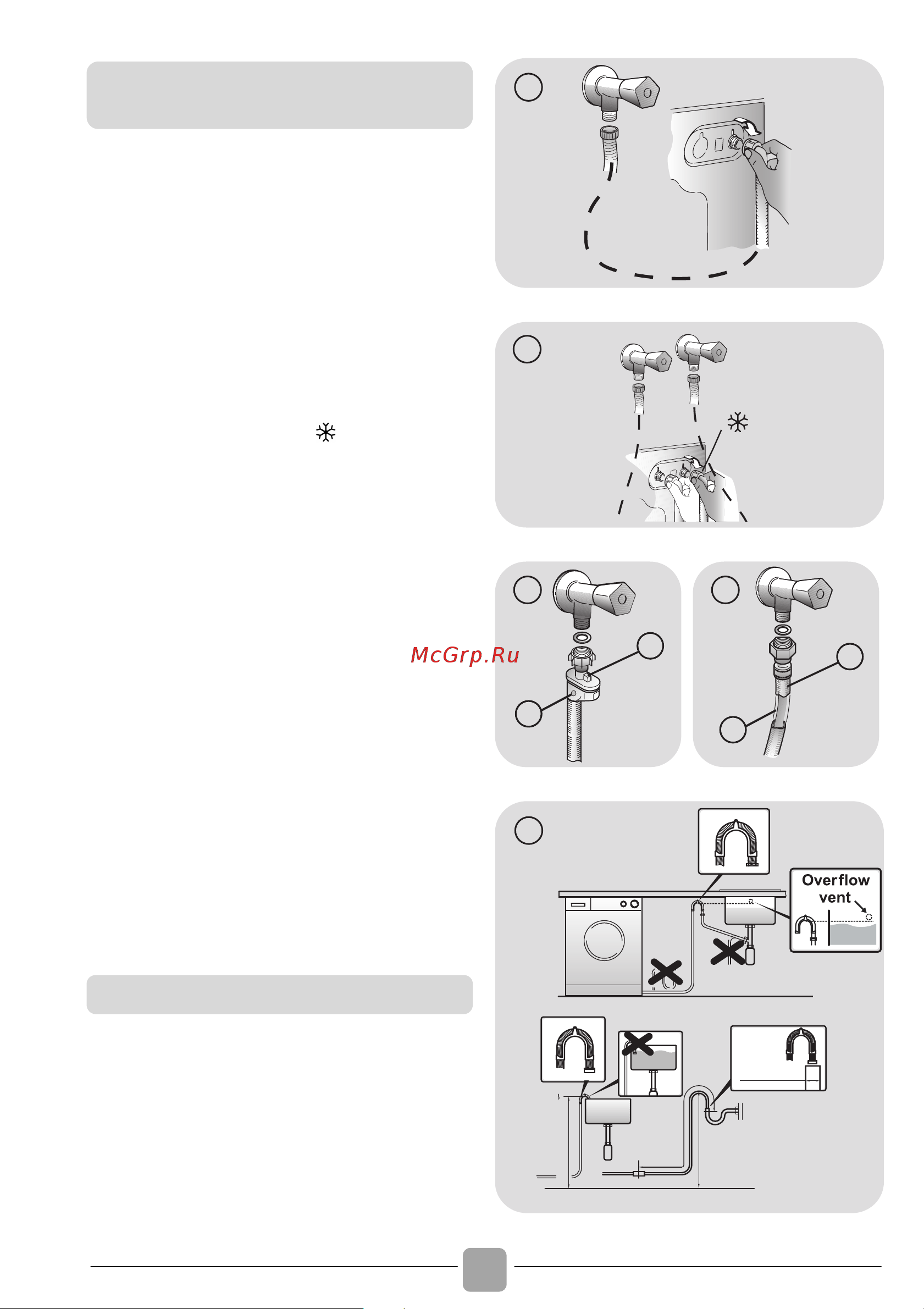 McGrp.Ru

Overflow vent