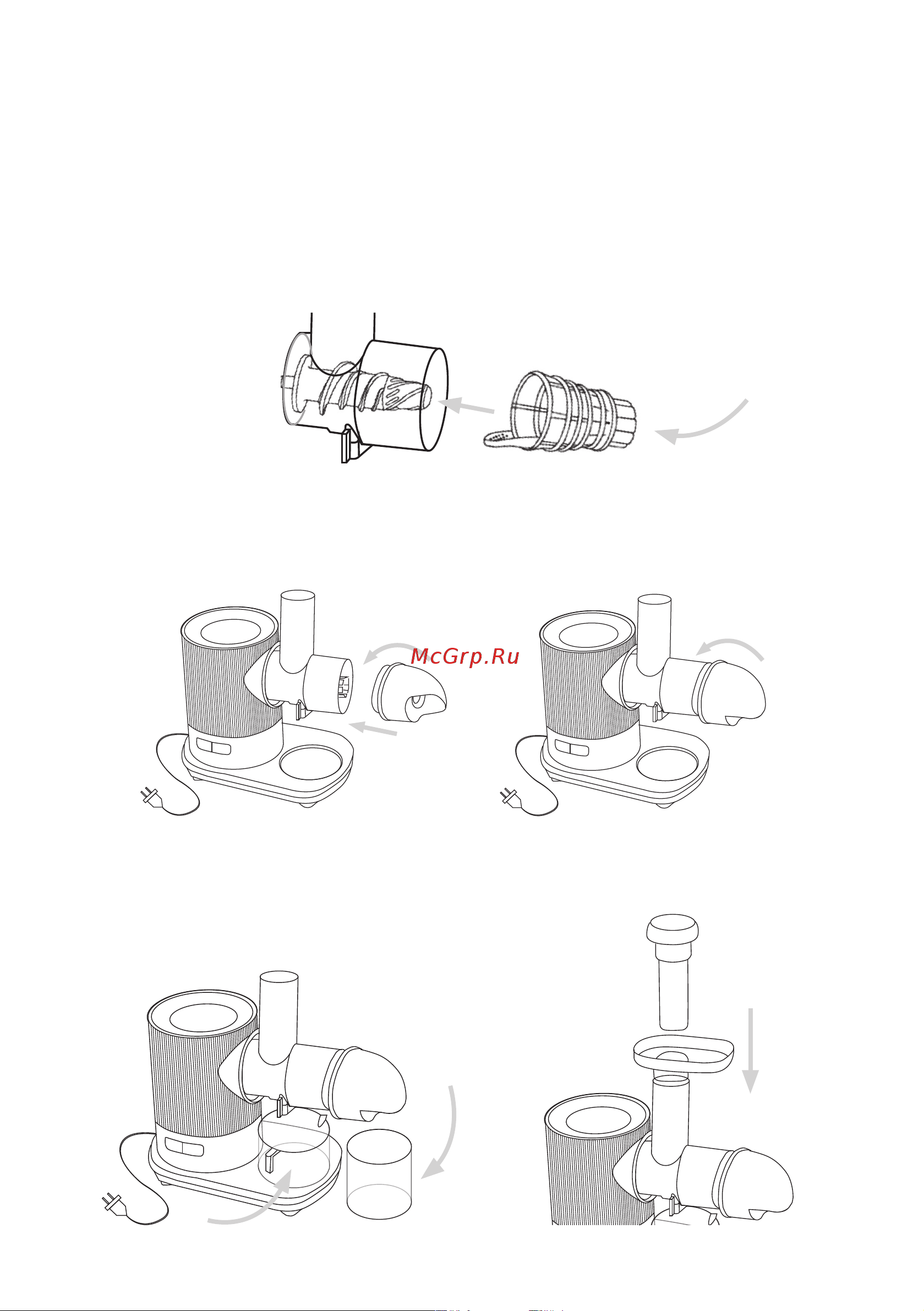 McGrp.Ru