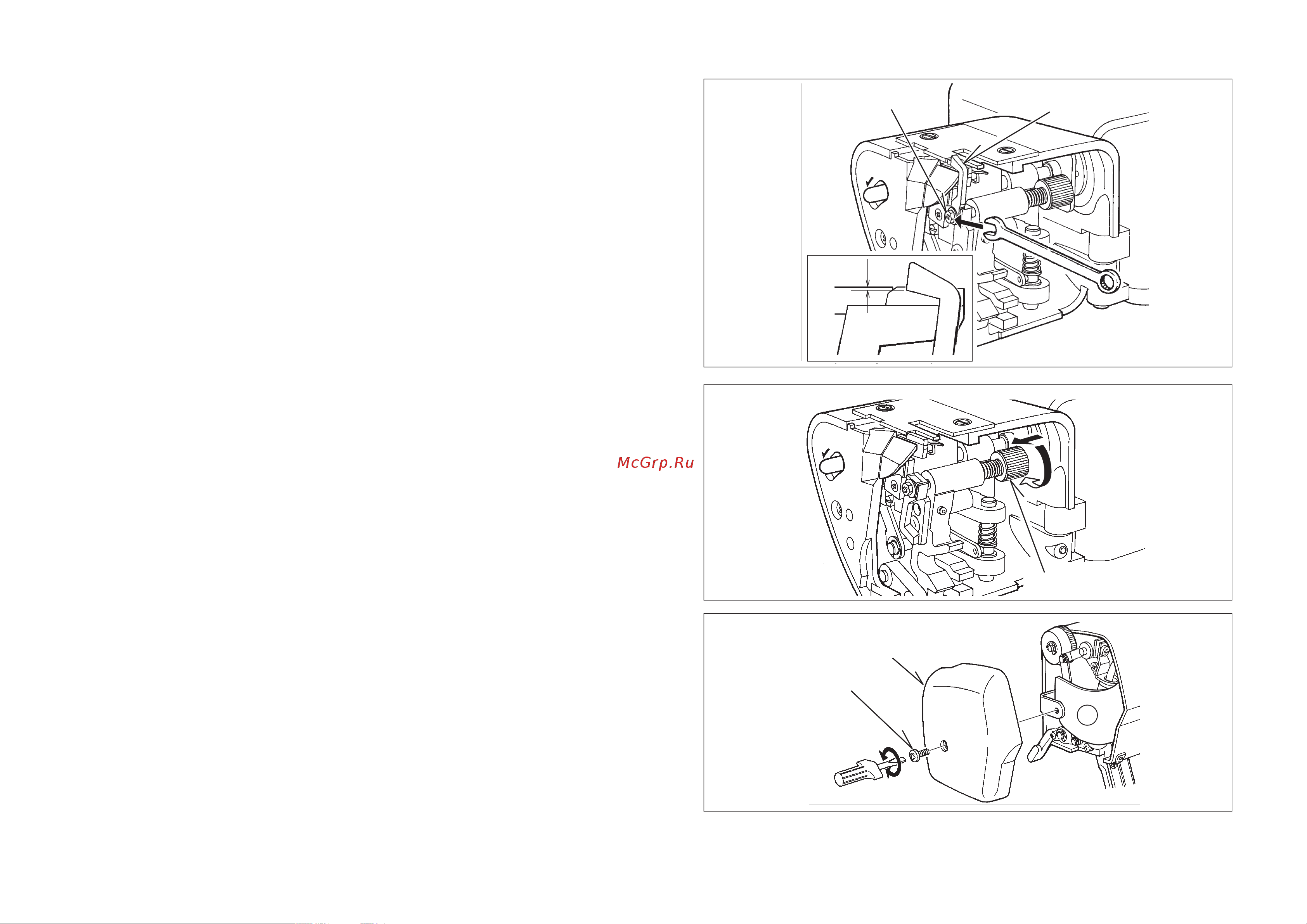 McGrp.Ru