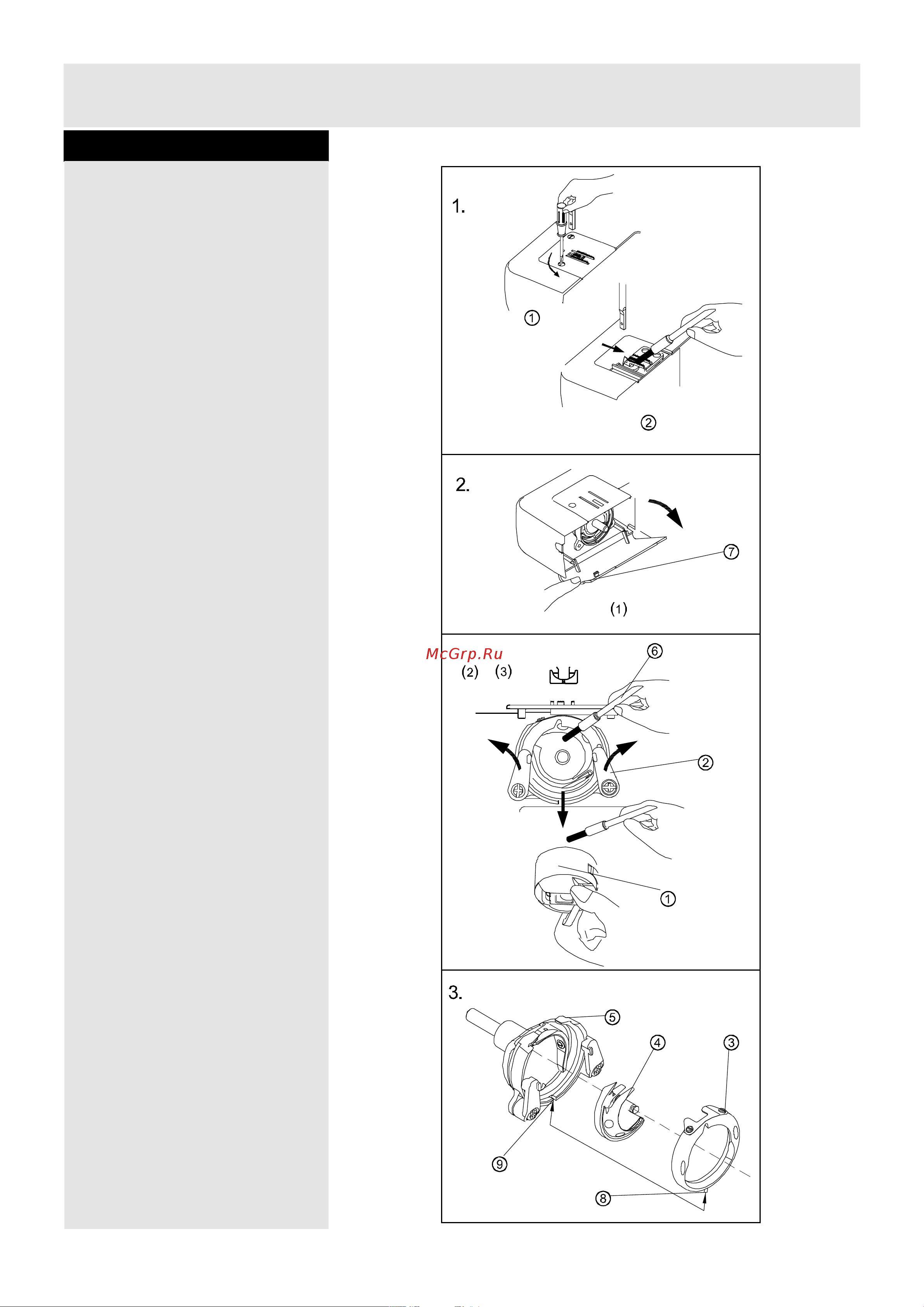 1.

①

②

2.

⑦

(1)

McGrp.Ru

(2) (3)

⑥

②

①

3.

⑤

④

③

⑨

⑧