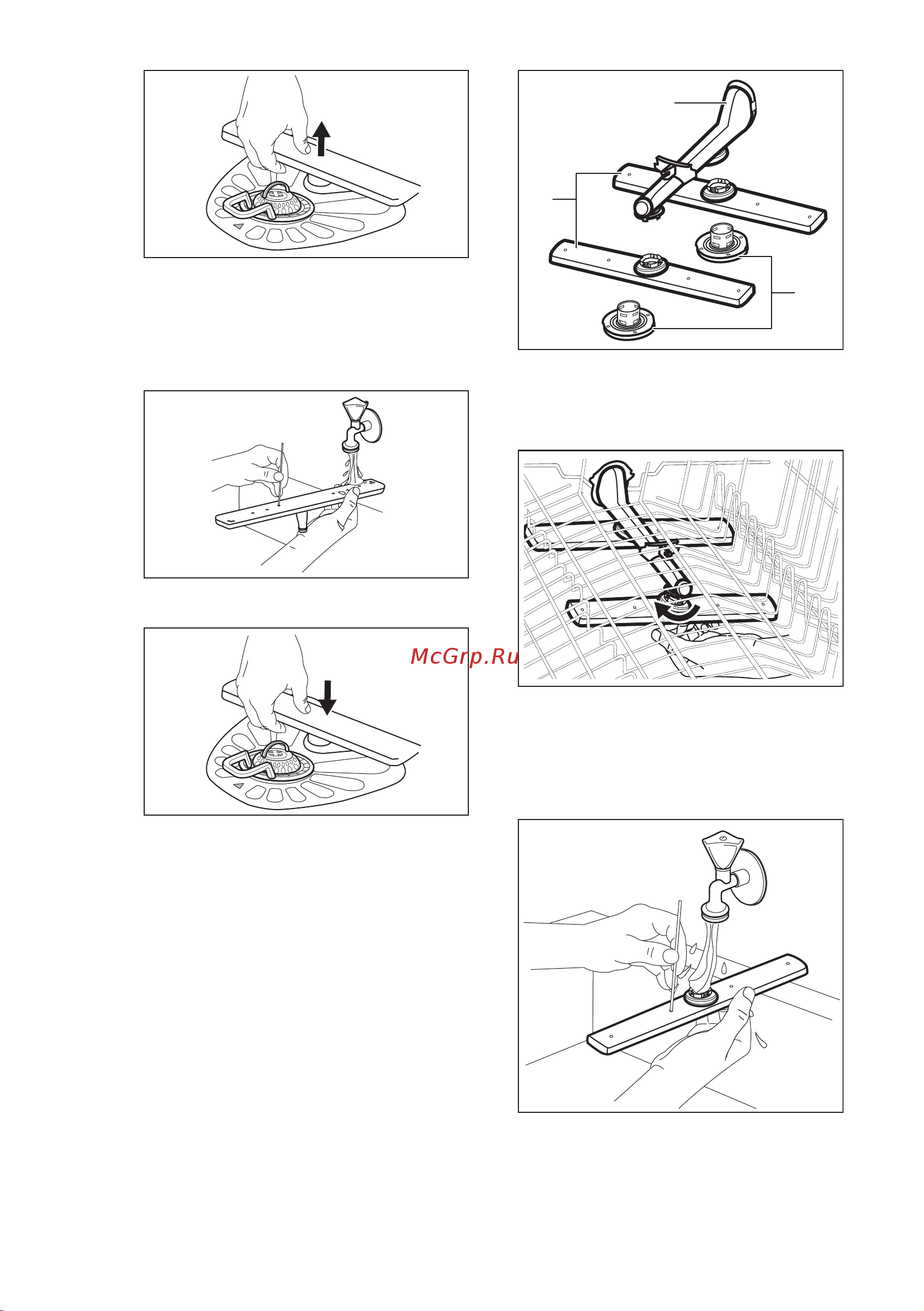 McGrp.Ru