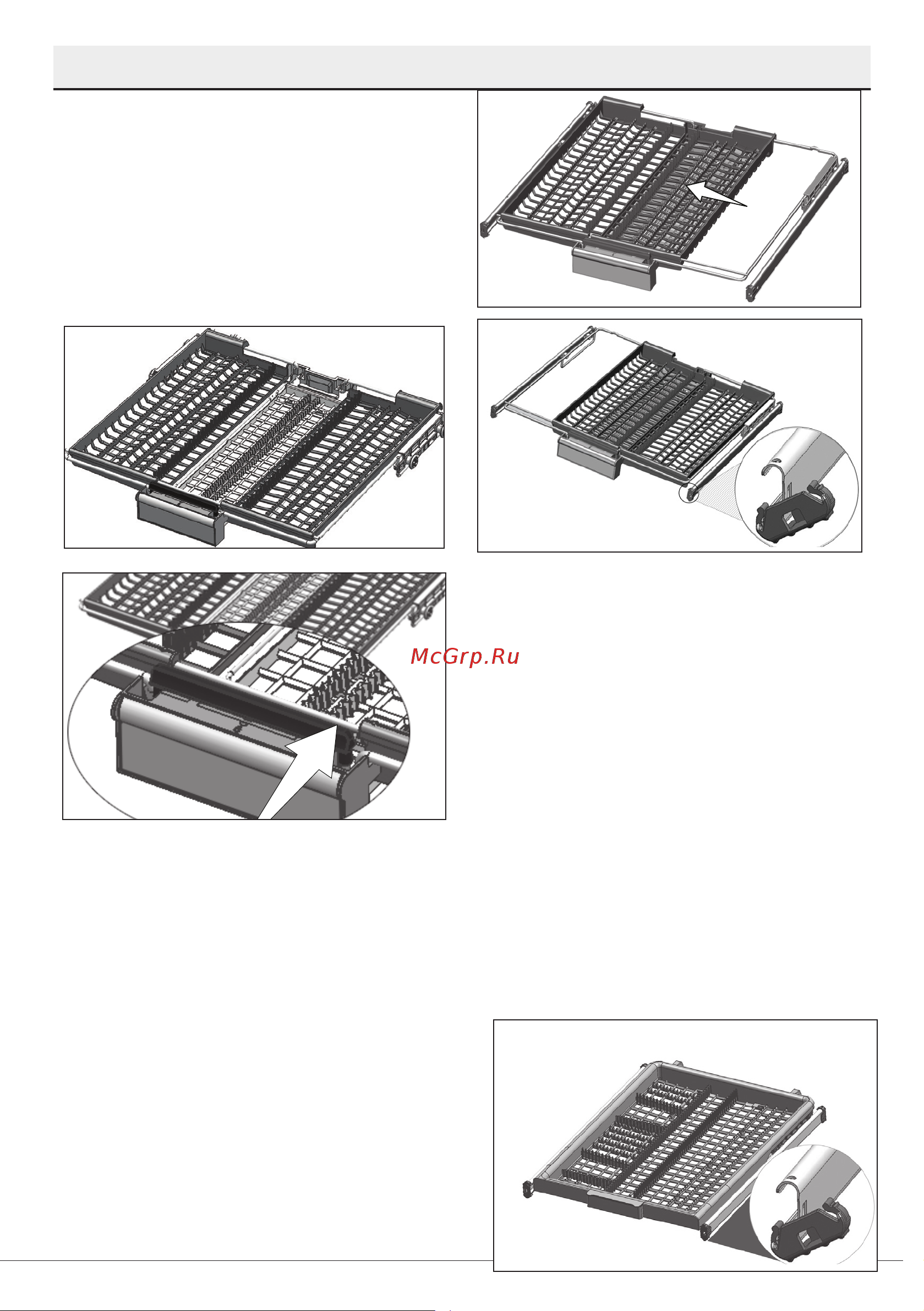 McGrp.Ru