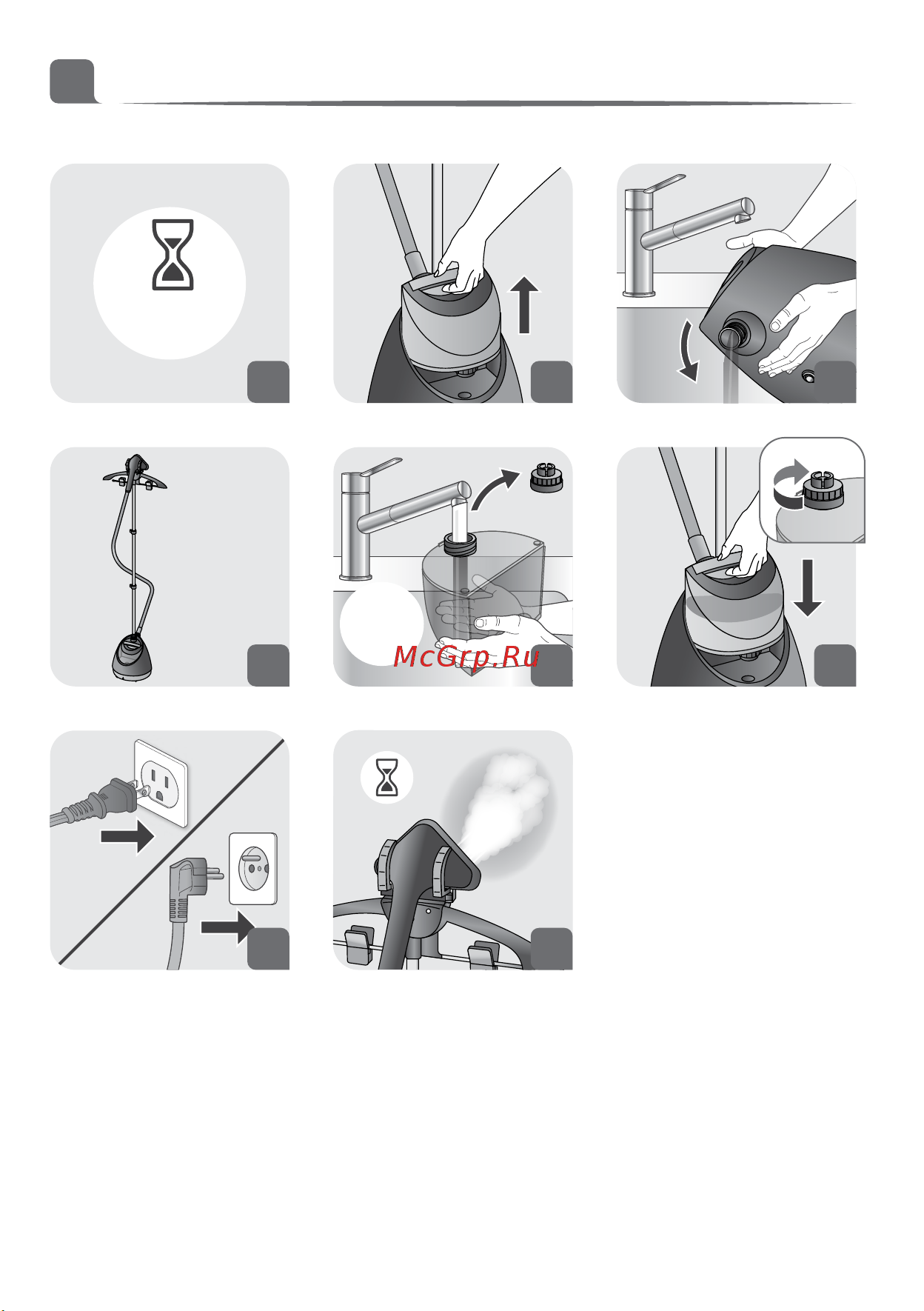 McGrp.Ru