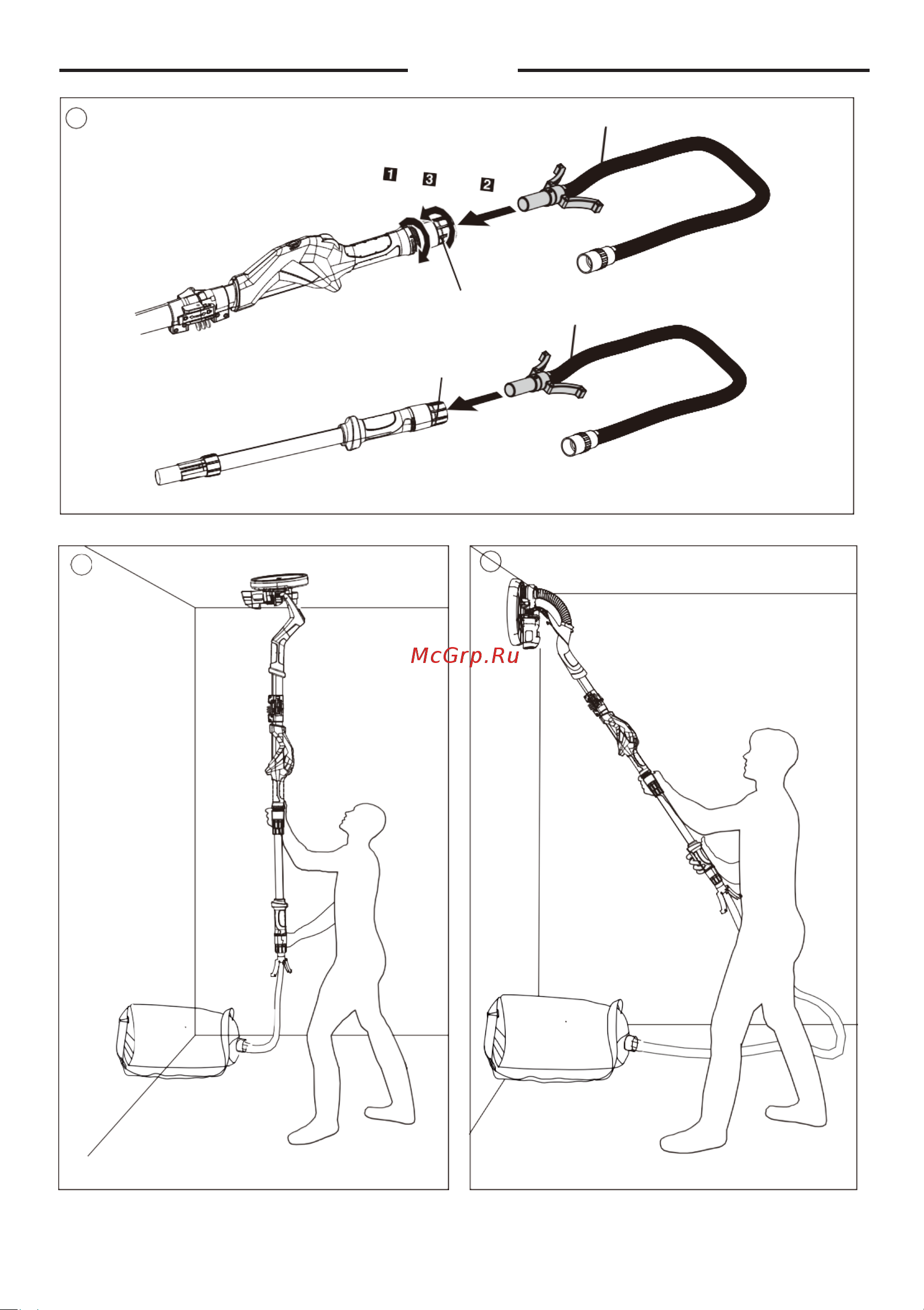 1 3 2

McGrp.Ru