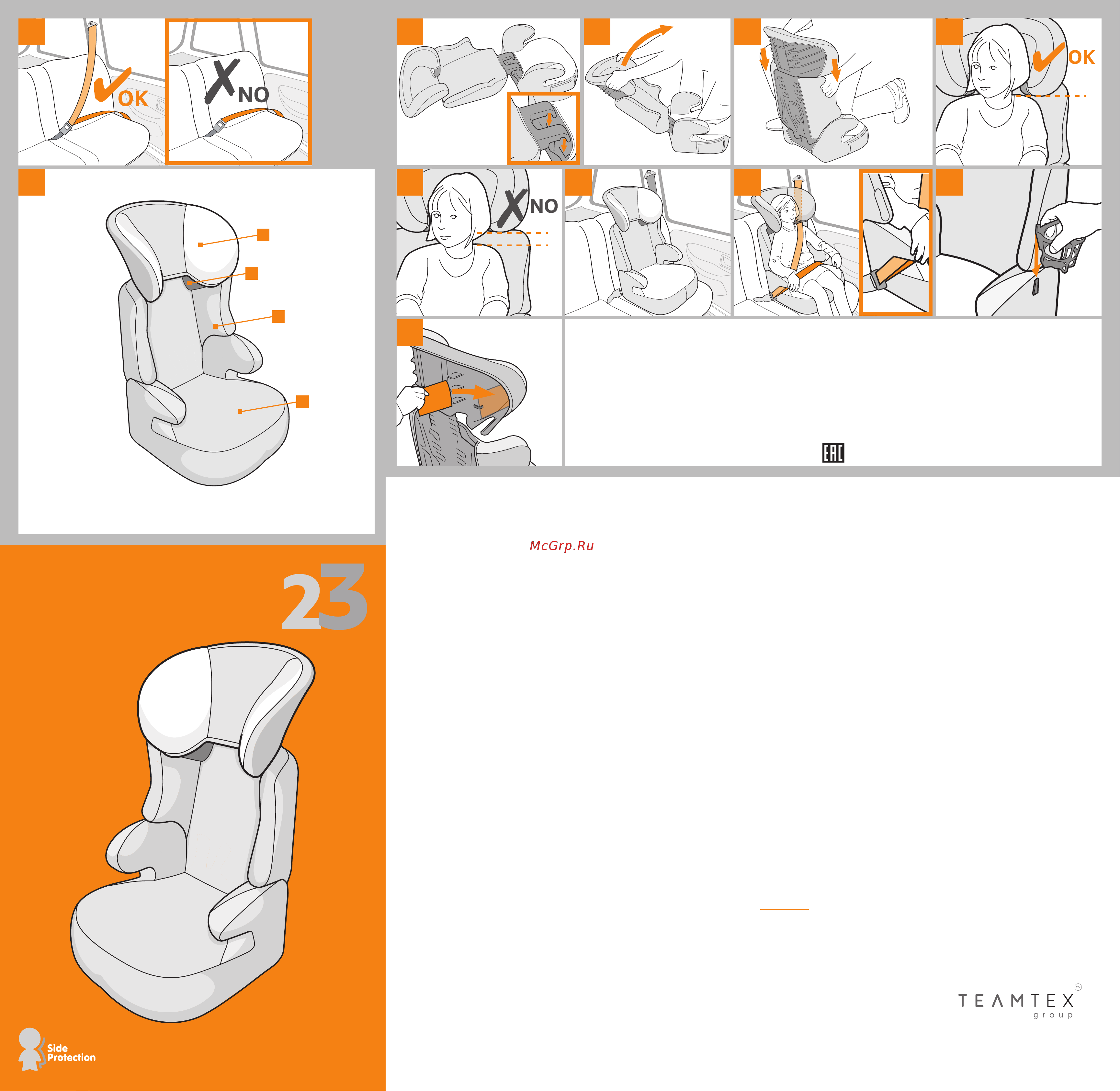 OK

NO

OK

NO

EAC

McGrp.Ru

23

Side Protection

TEAMTEX group