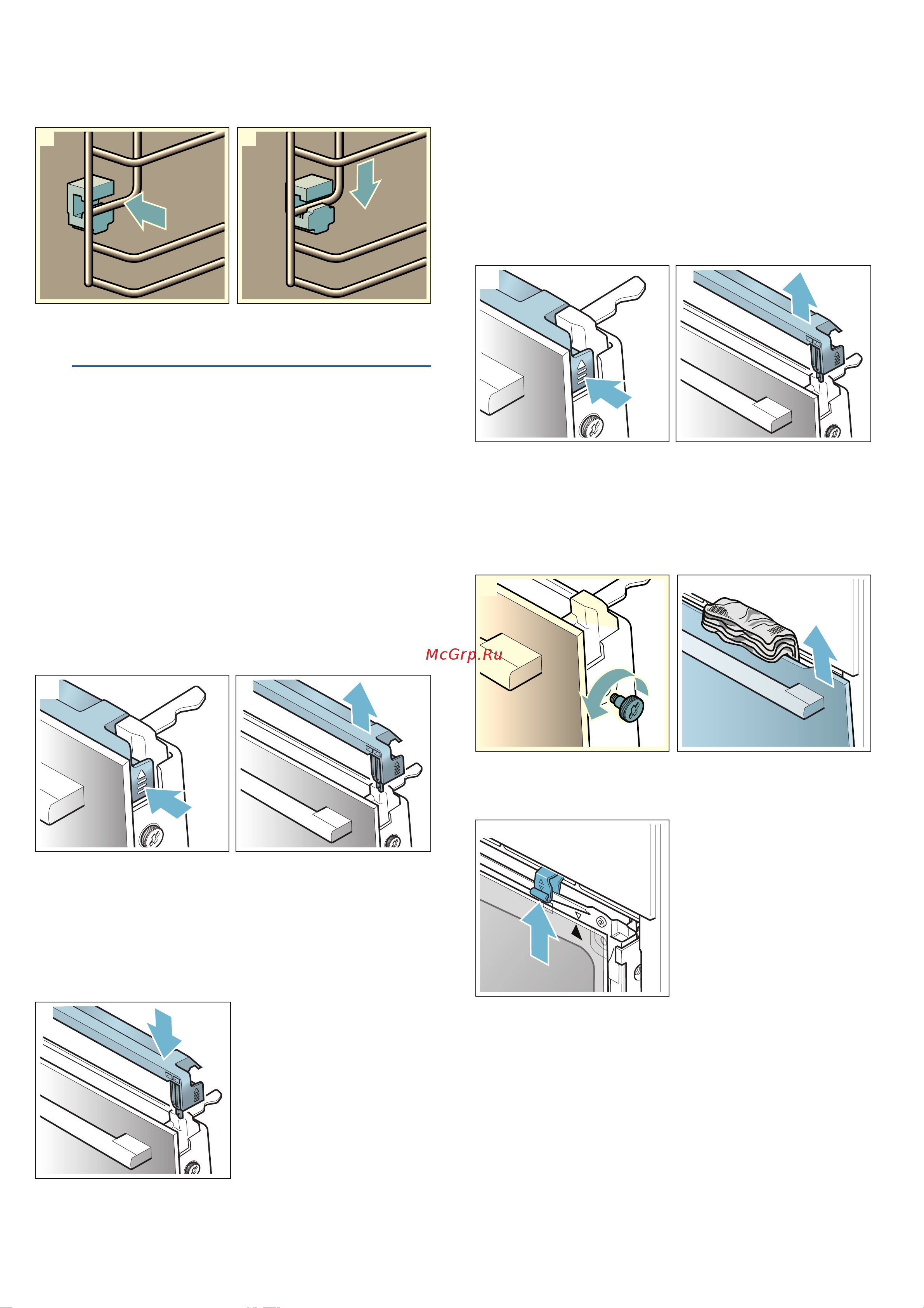 McGrp.Ru