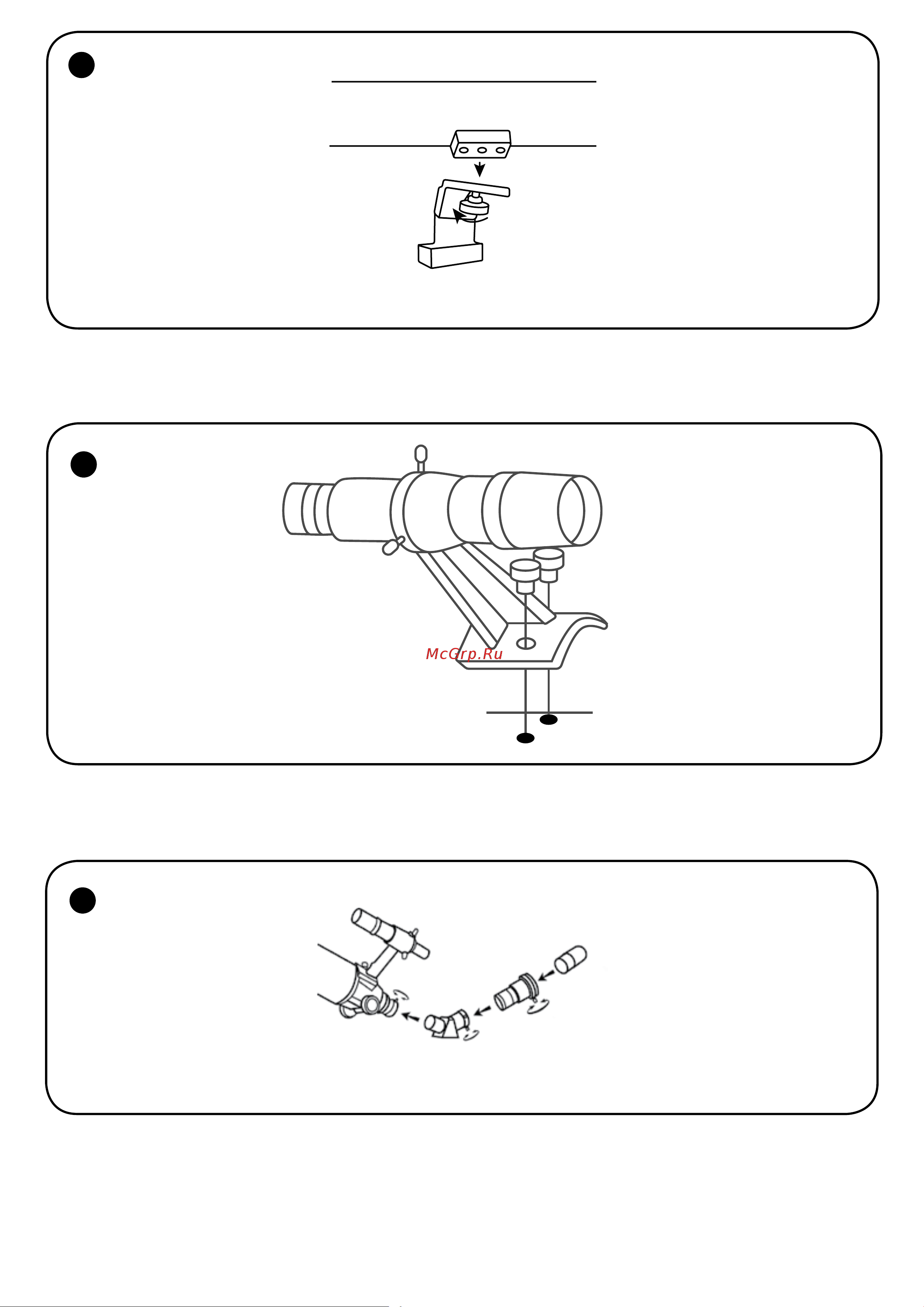 McGrp.Ru