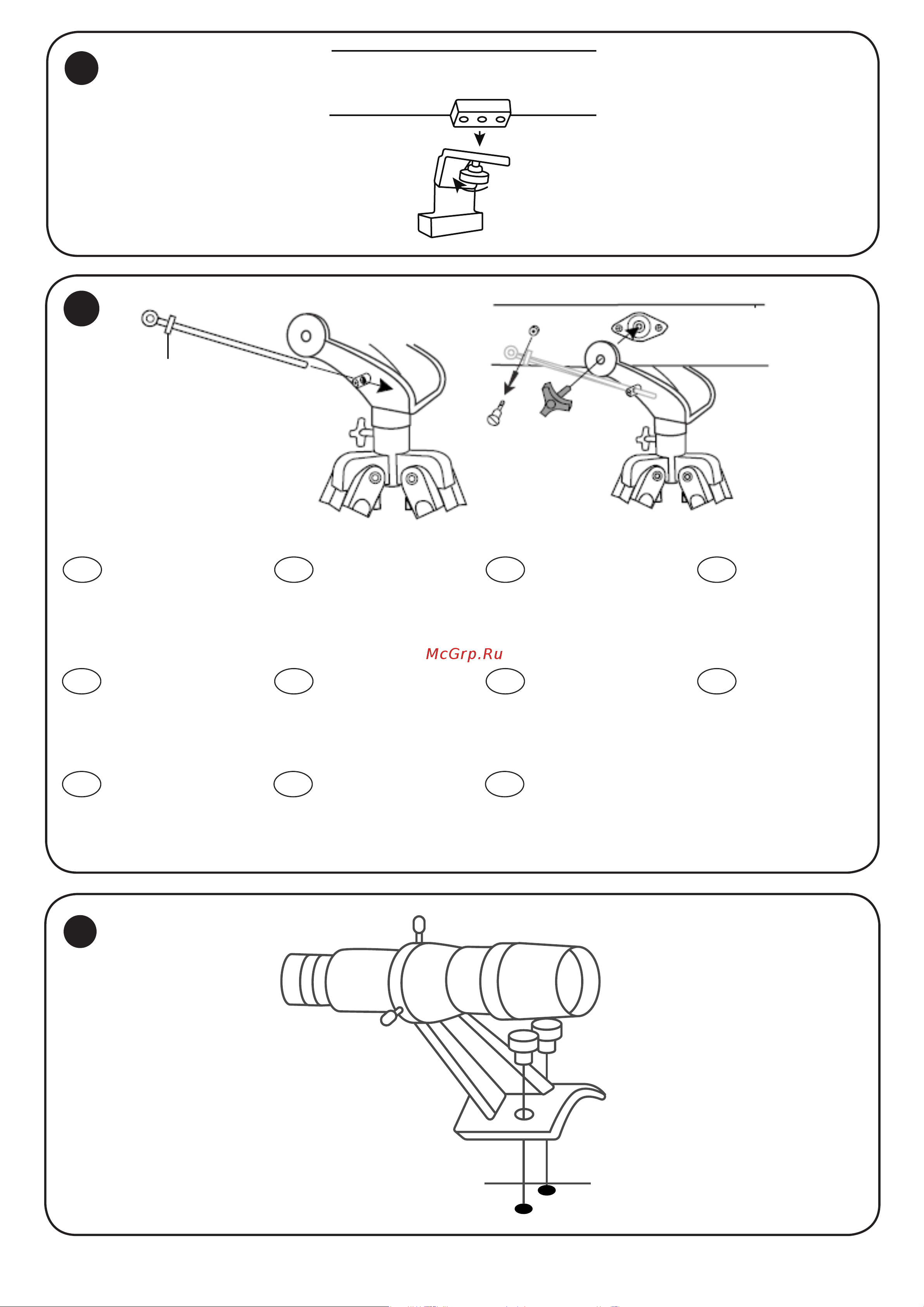 McGrp.Ru