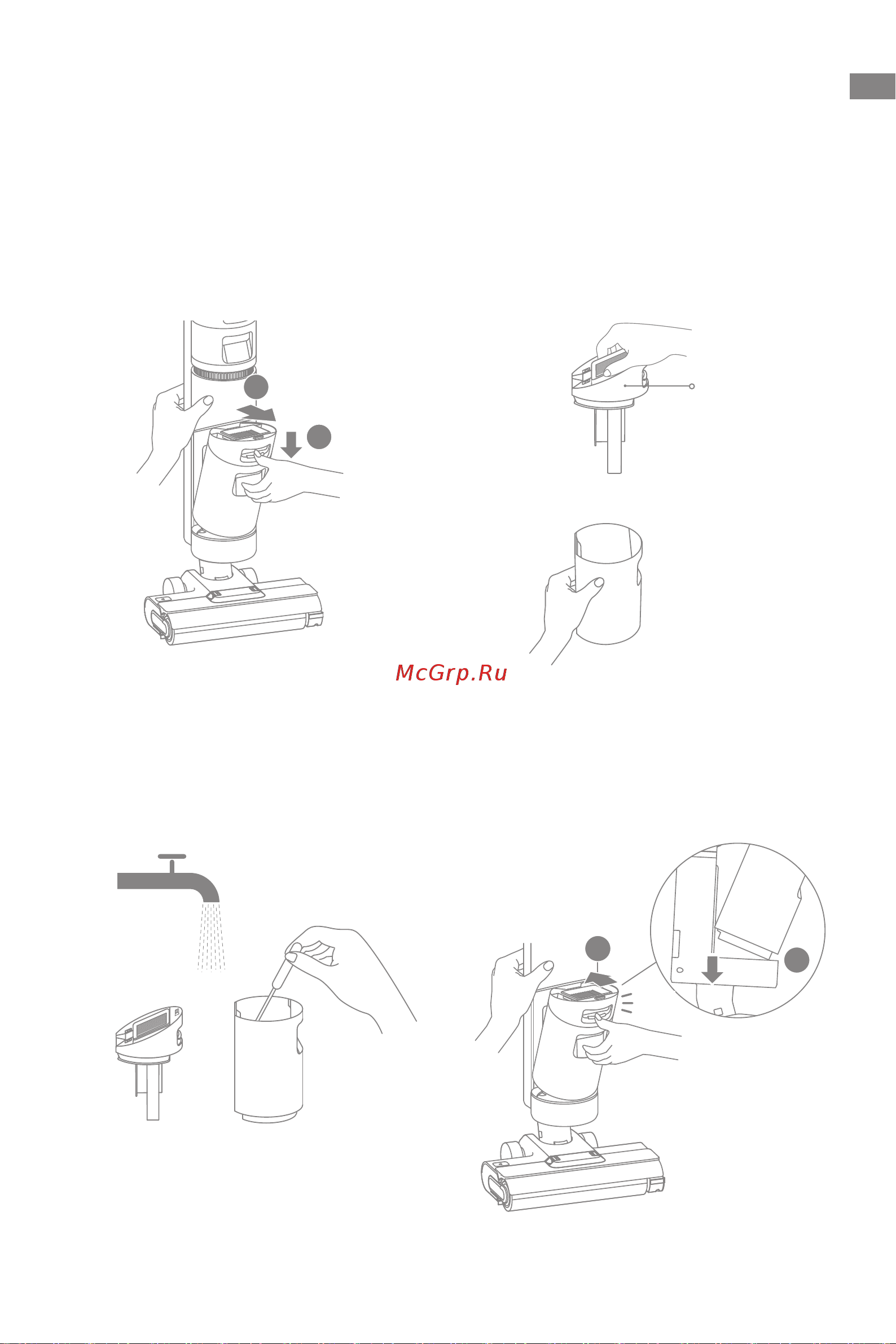 McGrp.Ru