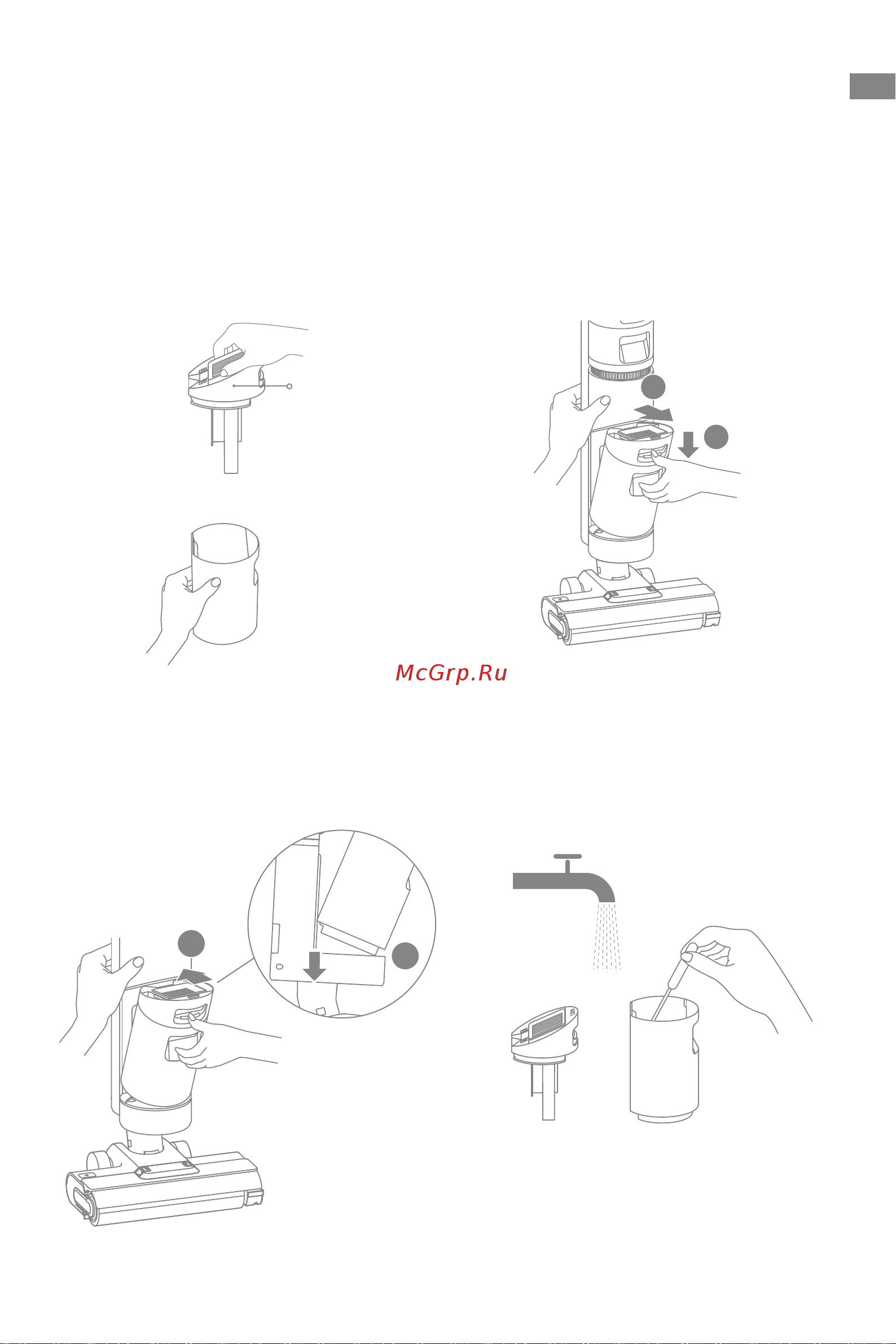 McGrp.Ru