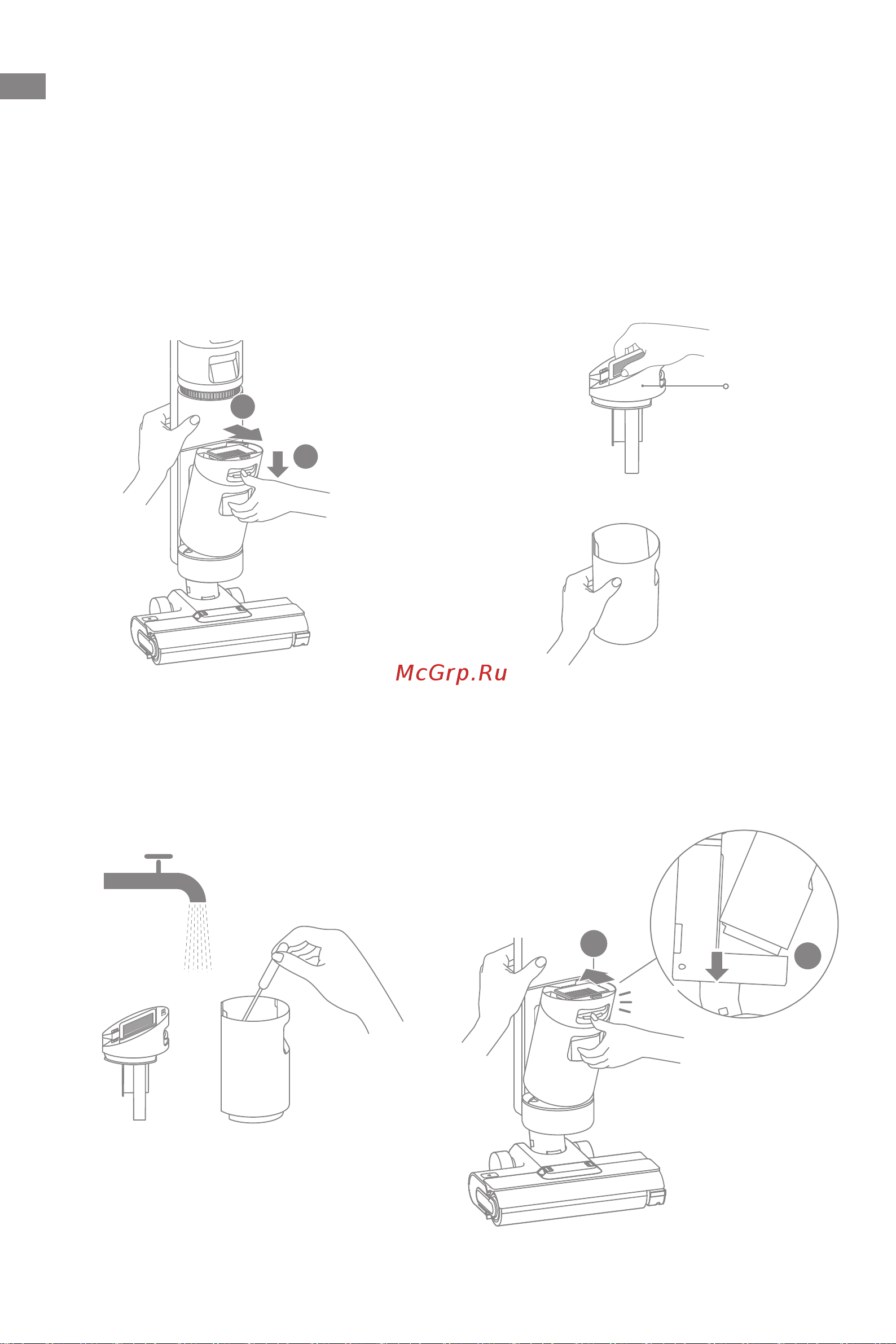 McGrp.Ru