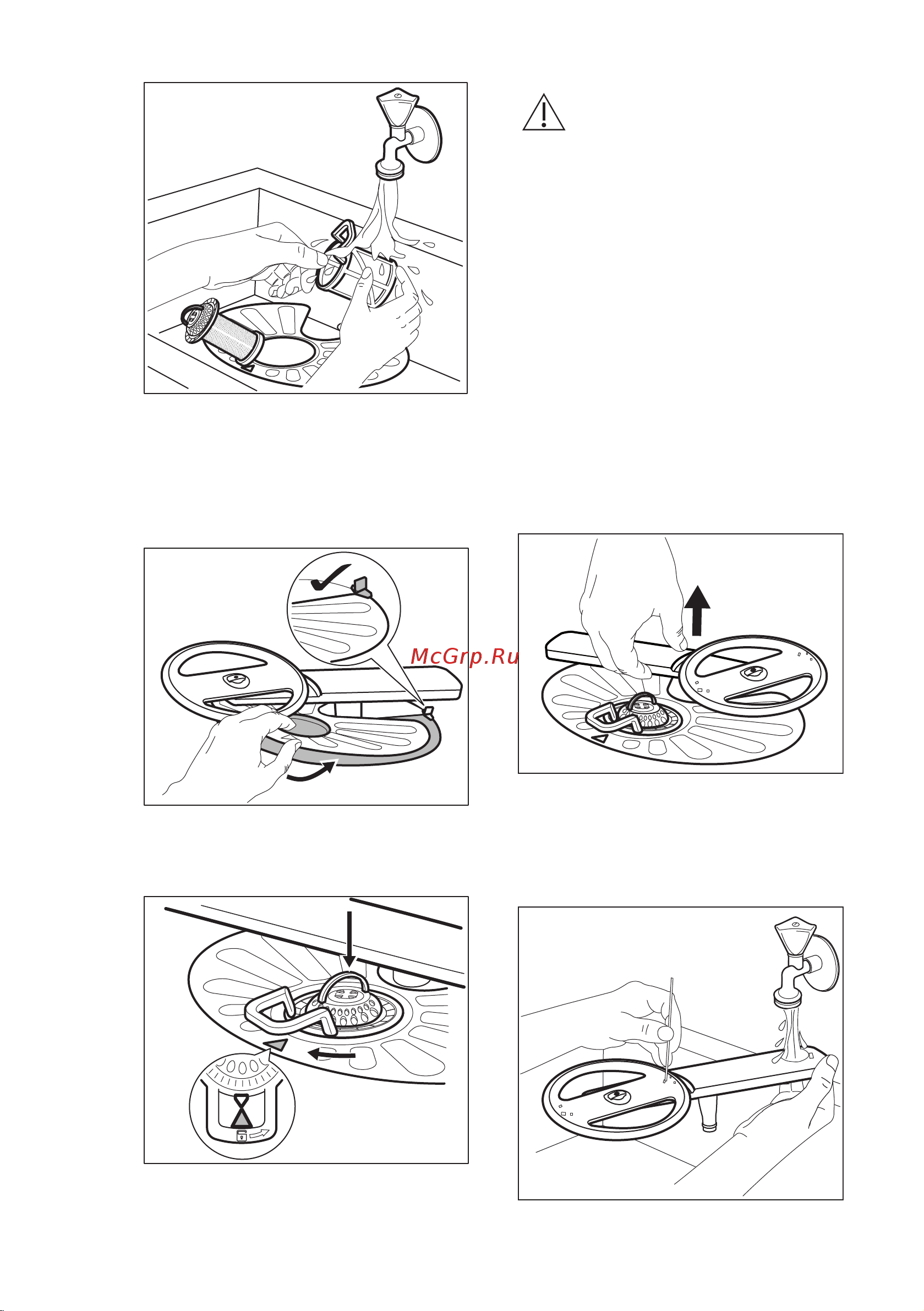 McGrp.Ru