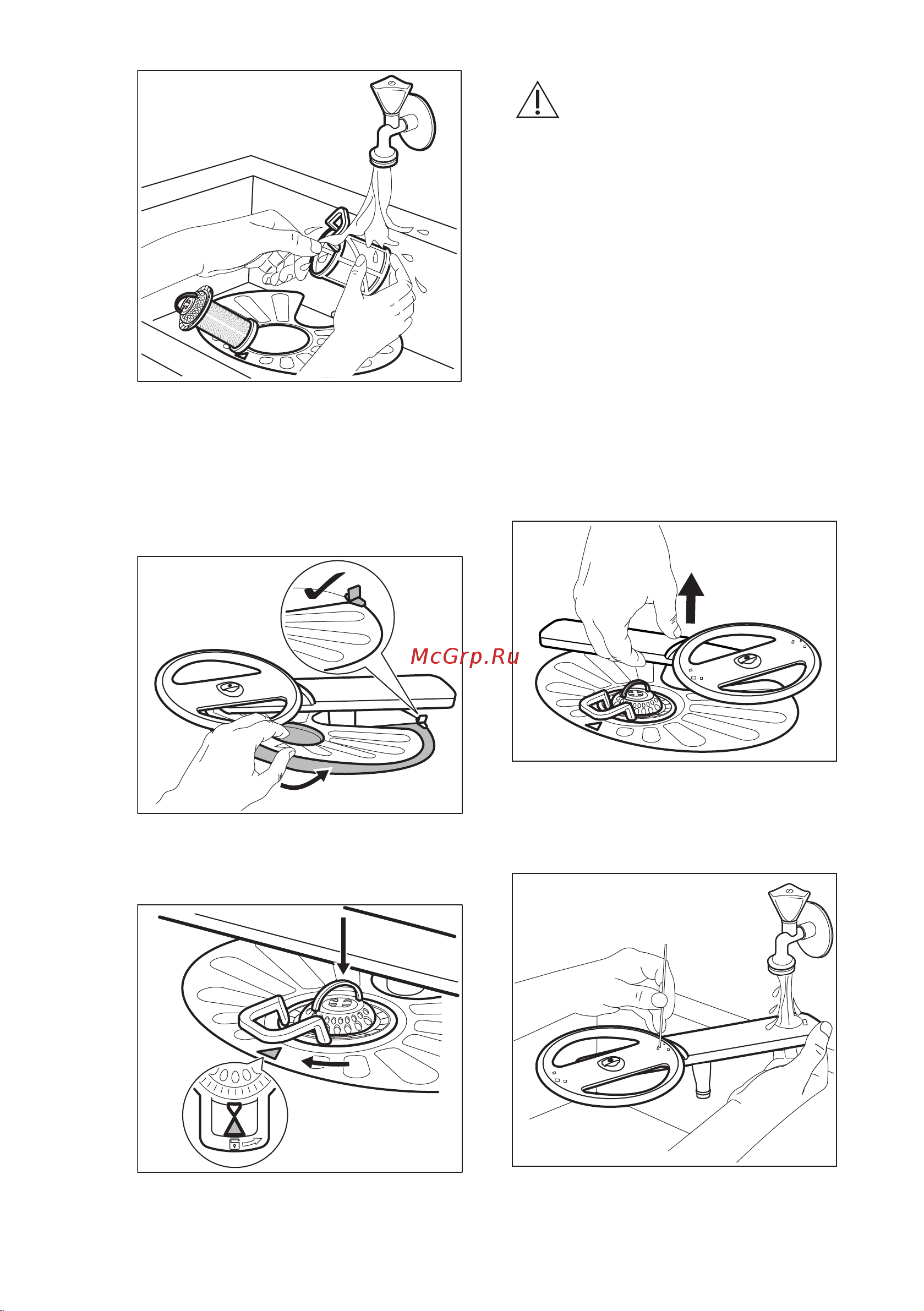 McGrp.Ru